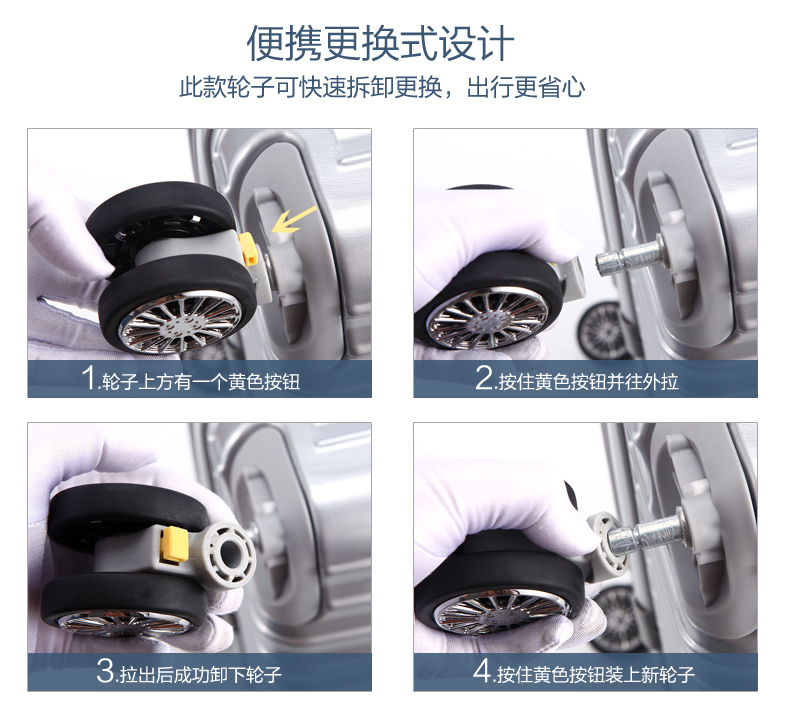 便携更换式设计
此款轮子可快速拆卸更换，出行更省心

1.轮子上方有一个黄色按钮

2.按住黄色按钮并往外拉

3.拉出后成功卸下轮子

4.按住黄色按钮装上新轮子