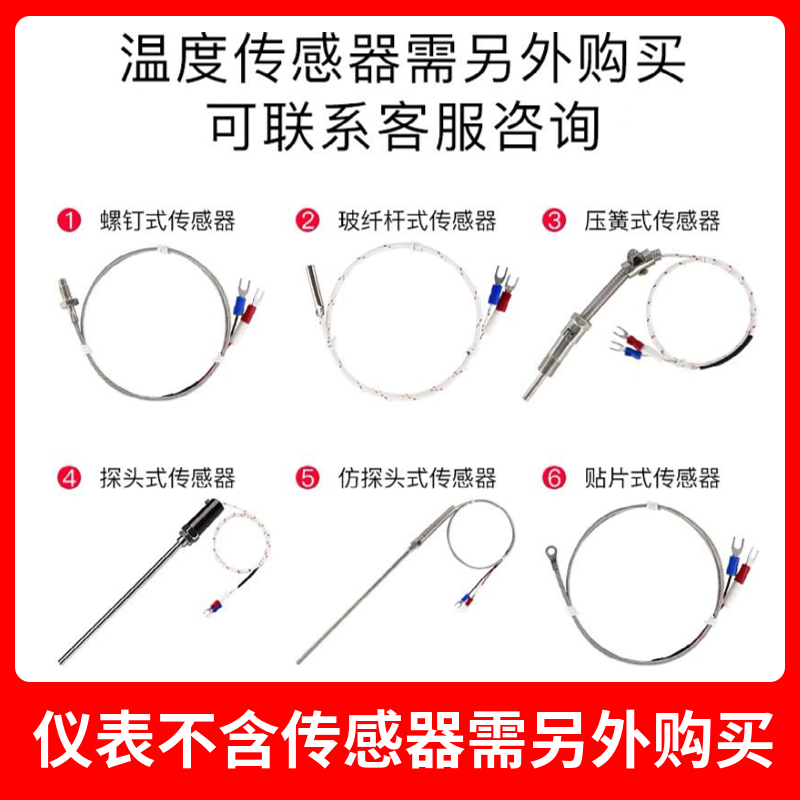 温度传感器需另外购买
可联系客服咨询

1 螺钉式传感器

2 玻纤杆式传感器

3 压簧式传感器

4 探头式传感器

5 仿探头式传感器

6 贴片式传感器

仪表不含传感器需另外购买