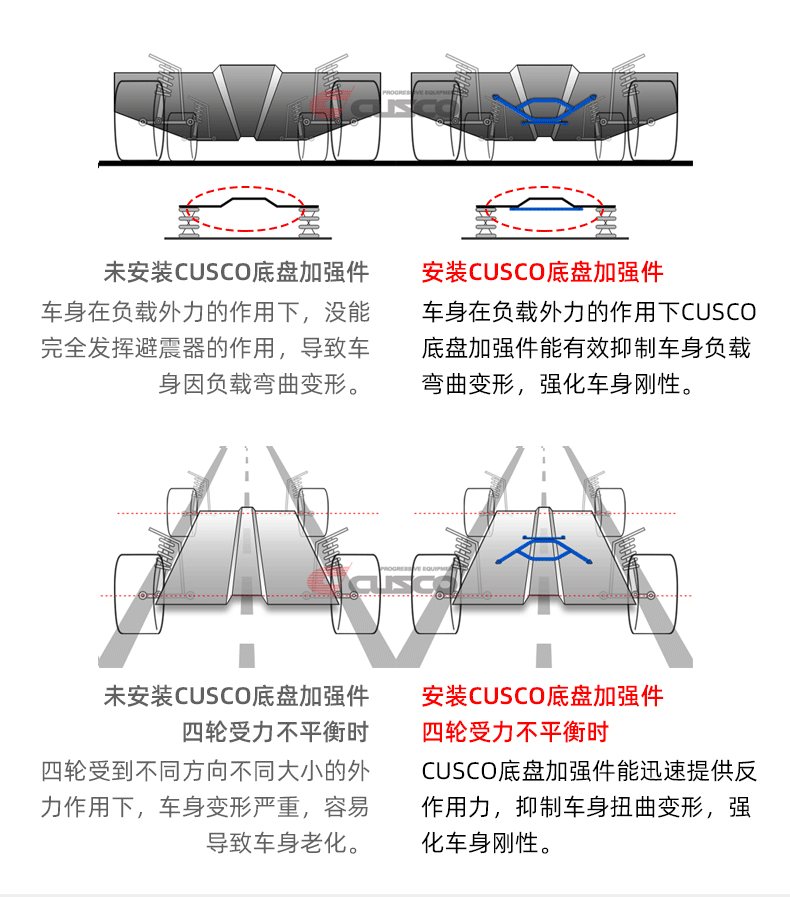 PROGRESSIVE EQUIPMENT
CUSCO

未安装CUSCO底盘加强件
车身在负载外力的作用下，没能完全发挥避震器的作用，导致车身因负载弯曲变形。

安装CUSCO底盘加强件
车身在负载外力的作用下CUSCO底盘加强件能有效抑制车身负载弯曲变形，强化车身刚性。

PROGRESSIVE EQUIPMENT
CUSCO

未安装CUSCO底盘加强件
四轮受力不平衡时
四轮受到不同方向不同大小的外力作用下，车身变形严重，容易导致车身老化。

安装CUSCO底盘加强件
四轮受力不平衡时
CUSCO底盘加强件能迅速提供反作用力，抑制车身扭曲变形，强化车身刚性。