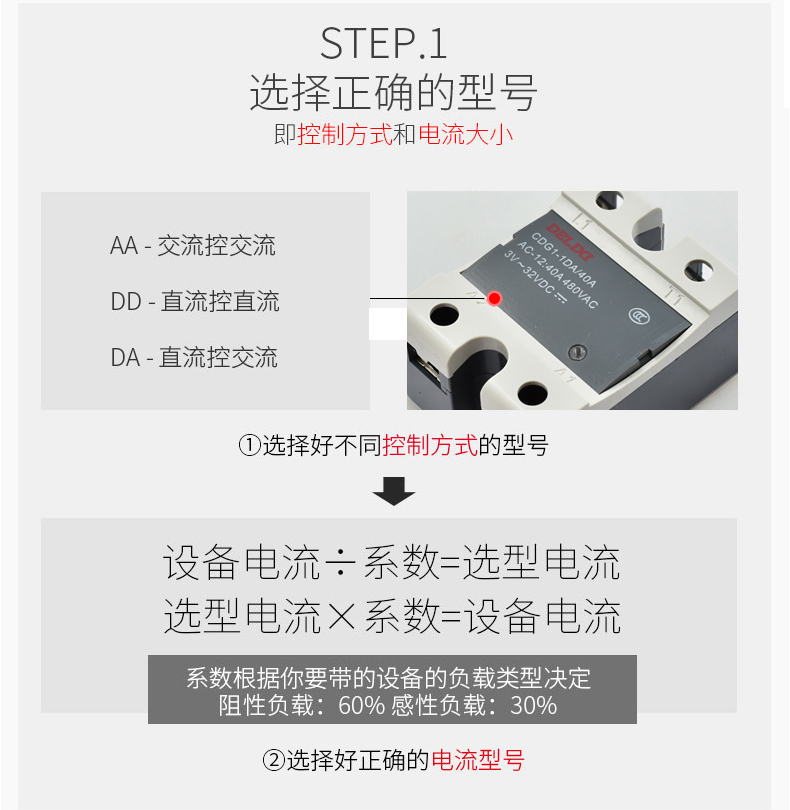 STEP.1
选择正确的型号
即控制方式和电流大小

AA - 交流控交流

DD - 直流控直流

DA - 直流控交流

DELIXI
CDG1-1DA/40A
AC-12:40A 480VAC
3V~32VDC

①选择好不同控制方式的型号

设备电流÷系数=选型电流
选型电流×系数=设备电流

系数根据你要带的设备的负载类型决定
阻性负载：60% 感性负载：30%

②选择好正确的电流型号