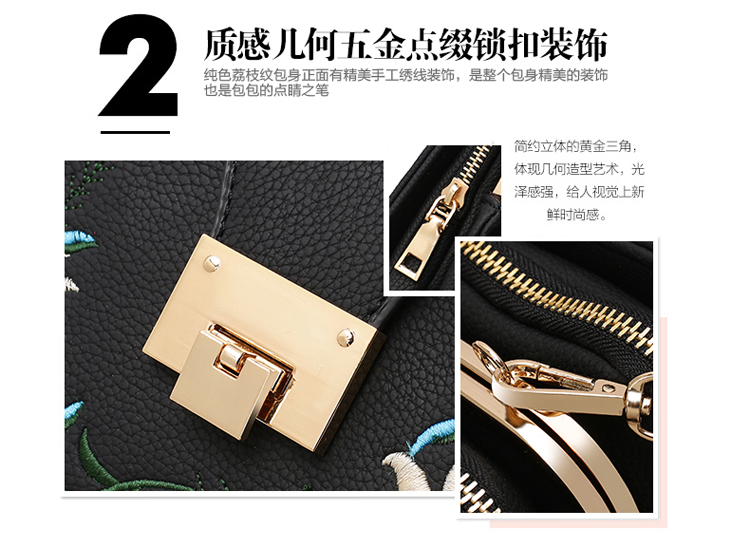 2

质感几何五金点缀锁扣装饰

纯色荔枝纹包身正面有精美手工绣线装饰，是整个包身精美的装饰也是包包的点睛之笔

简约立体的黄金三角，体现几何造型艺术，光泽感强，给人视觉上新鲜时尚感。