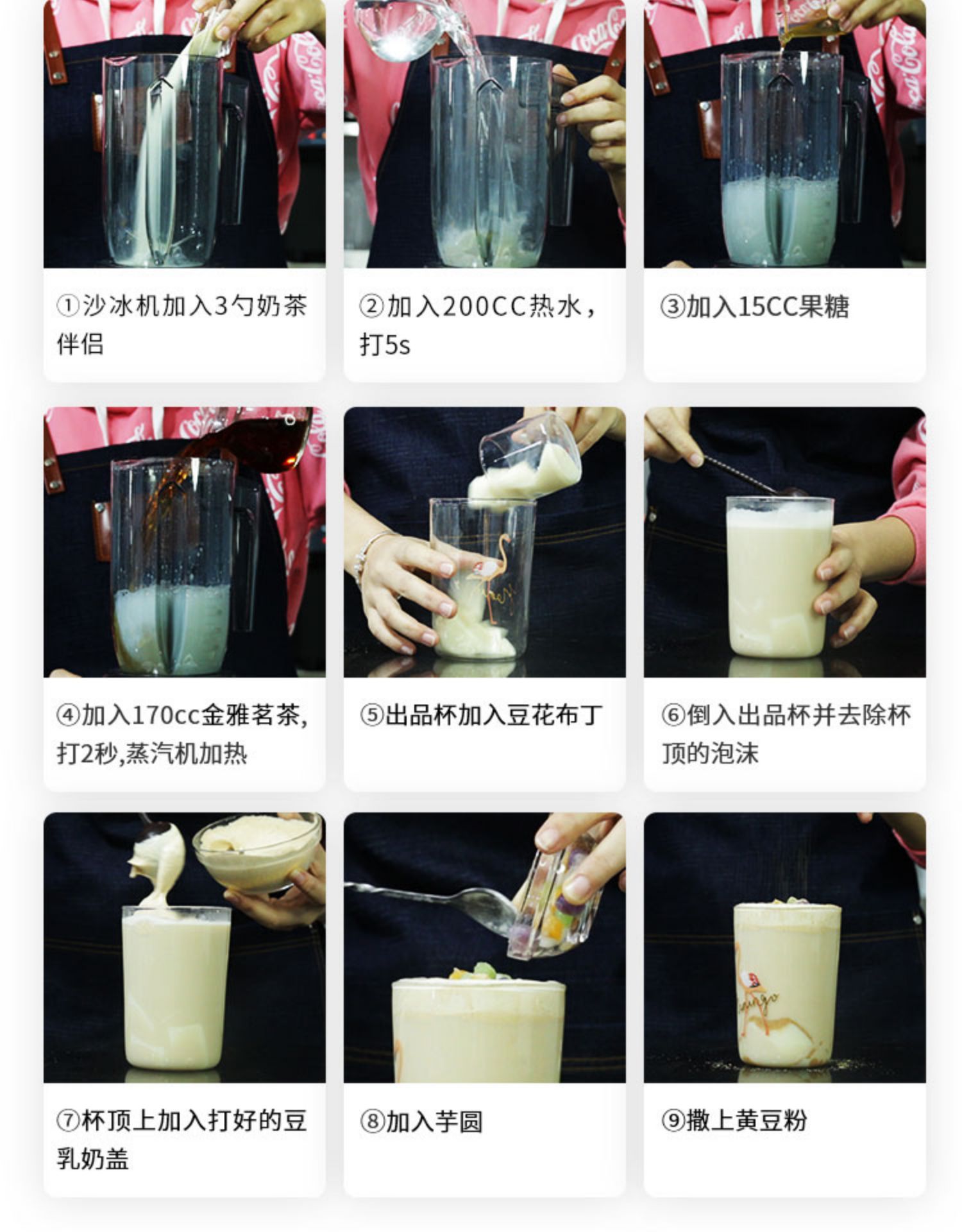 ①沙冰机加入3勺奶茶伴侣

②加入200CC热水，打5s

③加入15CC果糖

④加入170cc金雅茗茶,打2秒,蒸汽机加热

⑤出品杯加入豆花布丁

⑥倒入出品杯并去除杯顶的泡沫

⑦杯顶上加入打好的豆乳奶盖

⑧加入芋圆

⑨撒上黄豆粉