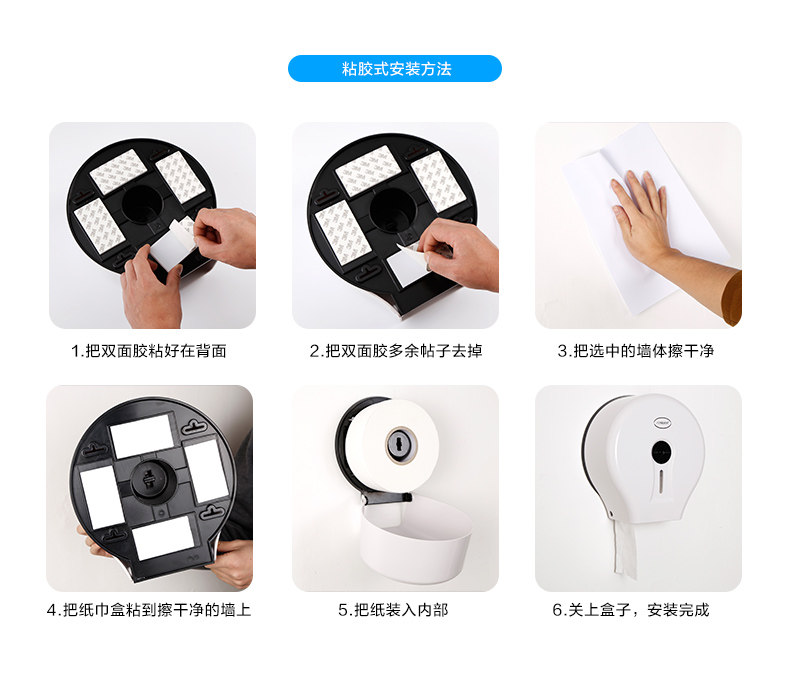 粘胶式安装方法

1.把双面胶粘好在背面

2.把双面胶多余帖子去掉

3.把选中的墙体擦干净

4.把纸巾盒粘到擦干净的墙上

5.把纸装入内部

6.关上盒子，安装完成