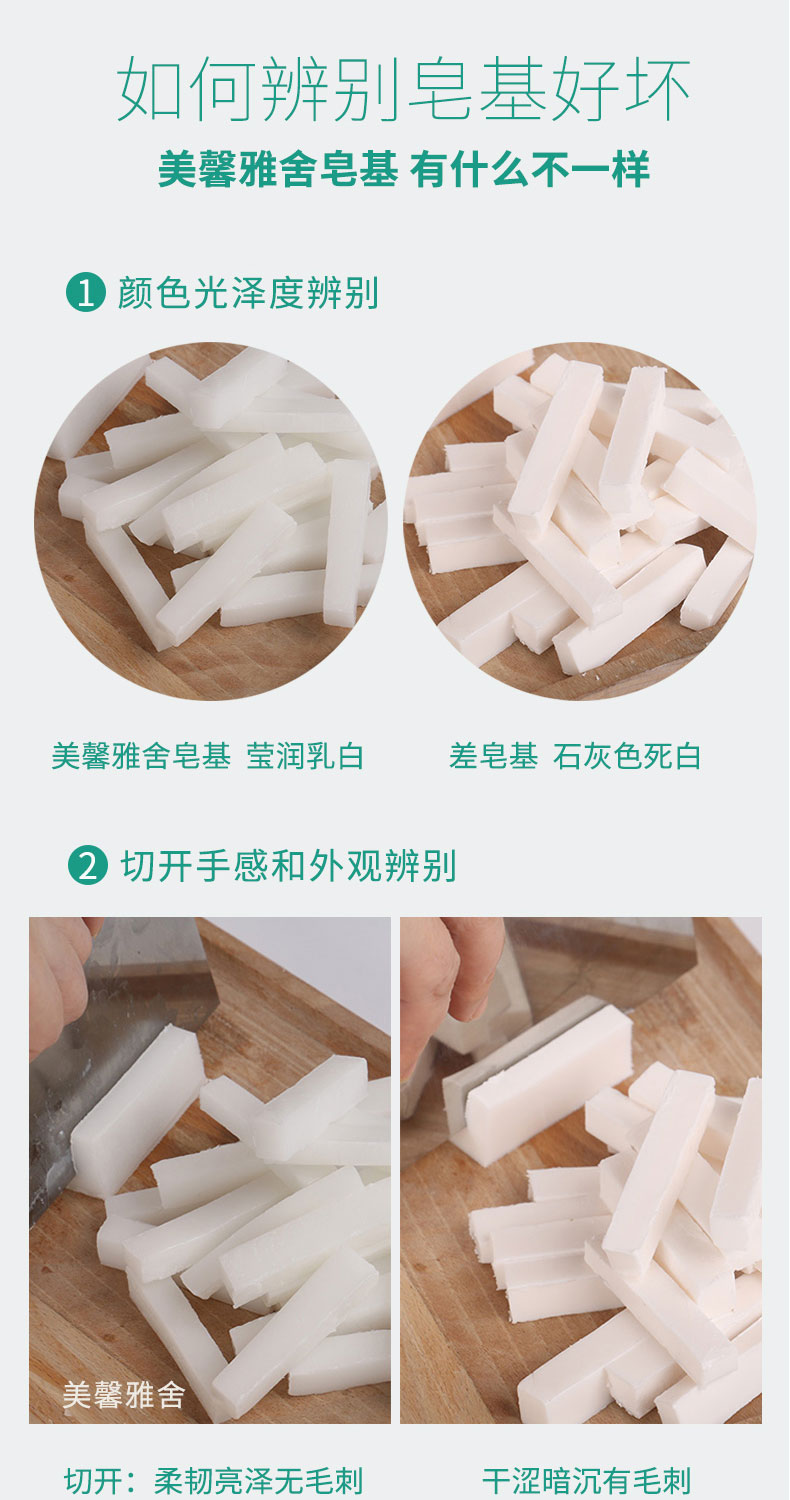 如何辨别皂基好坏

美馨雅舍皂基 有什么不一样

1 颜色光泽度辨别

美馨雅舍皂基 莹润乳白

差皂基 石灰色死白

2 切开手感和外观辨别

美馨雅舍

切开：柔韧亮泽无毛刺

干涩暗沉有毛刺