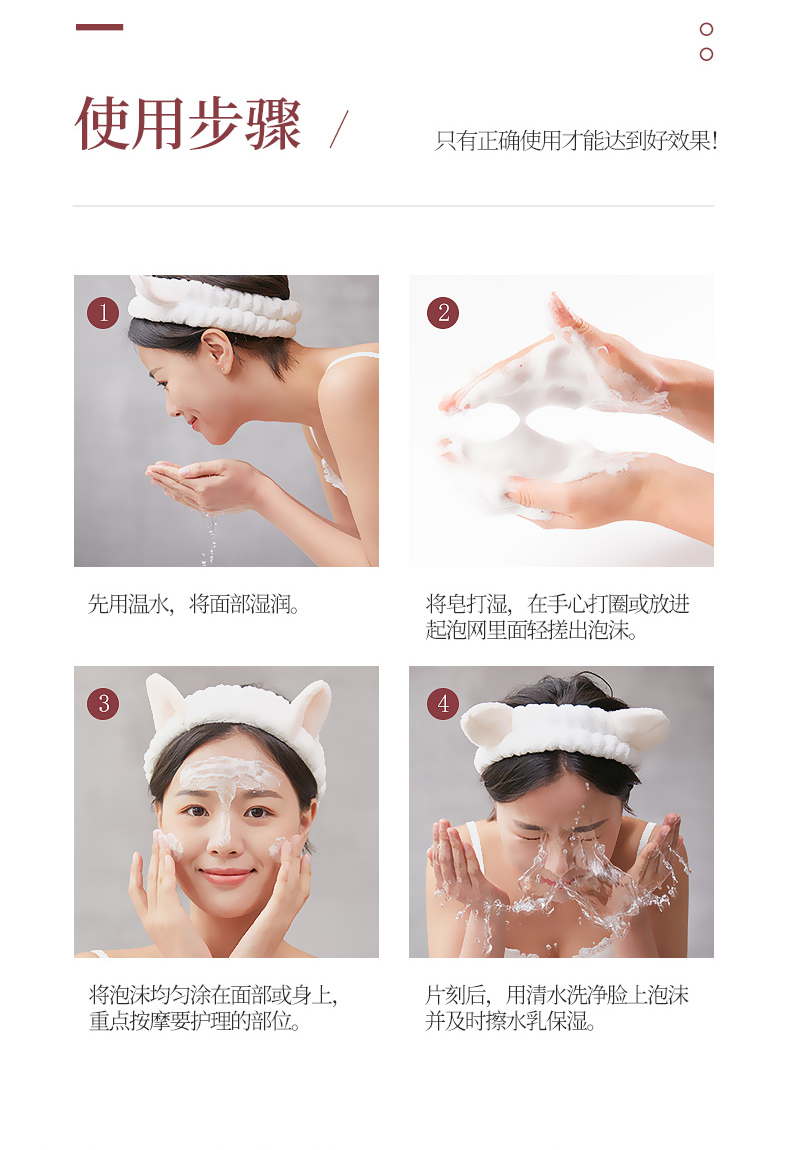 使用步骤 /

只有正确使用才能达到好效果!

1

先用温水，将面部湿润。

2

将皂打湿，在手心打圈或放进起泡网里面轻搓出泡沫。

3

将泡沫均匀涂在面部或身上，重点按摩要护理的部位。

4

片刻后，用清水洗净脸上泡沫并及时擦水乳保湿。