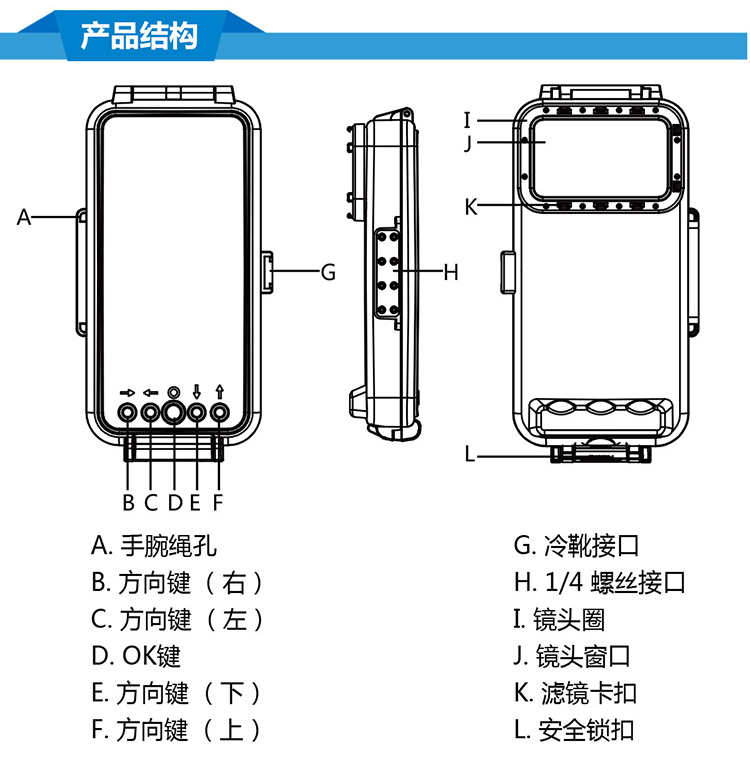 产品结构

A

G

H

I
J
K

L

B C D E F

A. 手腕绳孔
B. 方向键（右）
C. 方向键（左）
D. OK键
E. 方向键（下）
F. 方向键（上）

G. 冷靴接口
H. 1/4 螺丝接口
I. 镜头圈
J. 镜头窗口
K. 滤镜卡扣
L. 安全锁扣