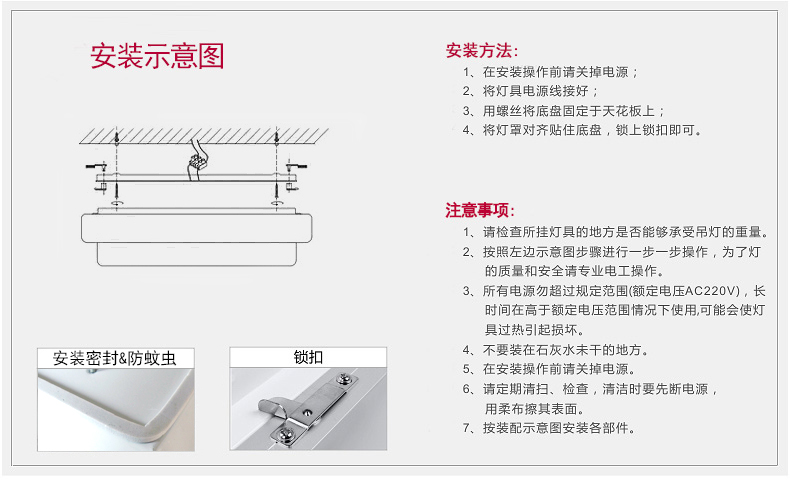 安装示意图

安装密封&防蚊虫

锁扣

安装方法:

1、在安装操作前请关掉电源；

2、将灯具电源线接好；

3、用螺丝将底盘固定于天花板上；

4、将灯罩对齐贴住底盘，锁上锁扣即可。

注意事项:

1、请检查所挂灯具的地方是否能够承受吊灯的重量。

2、按照左边示意图步骤进行一步一步操作，为了灯的质量和安全请专业电工操作。

3、所有电源勿超过规定范围(额定电压AC220V)，长时间在高于额定电压范围情况下使用,可能会使灯具过热引起损坏。

4、不要装在石灰水未干的地方。

5、在安装操作前请关掉电源。

6、请定期清扫、检查，清洁时要先断电源，用柔布擦其表面。

7、按装配示意图安装各部件。