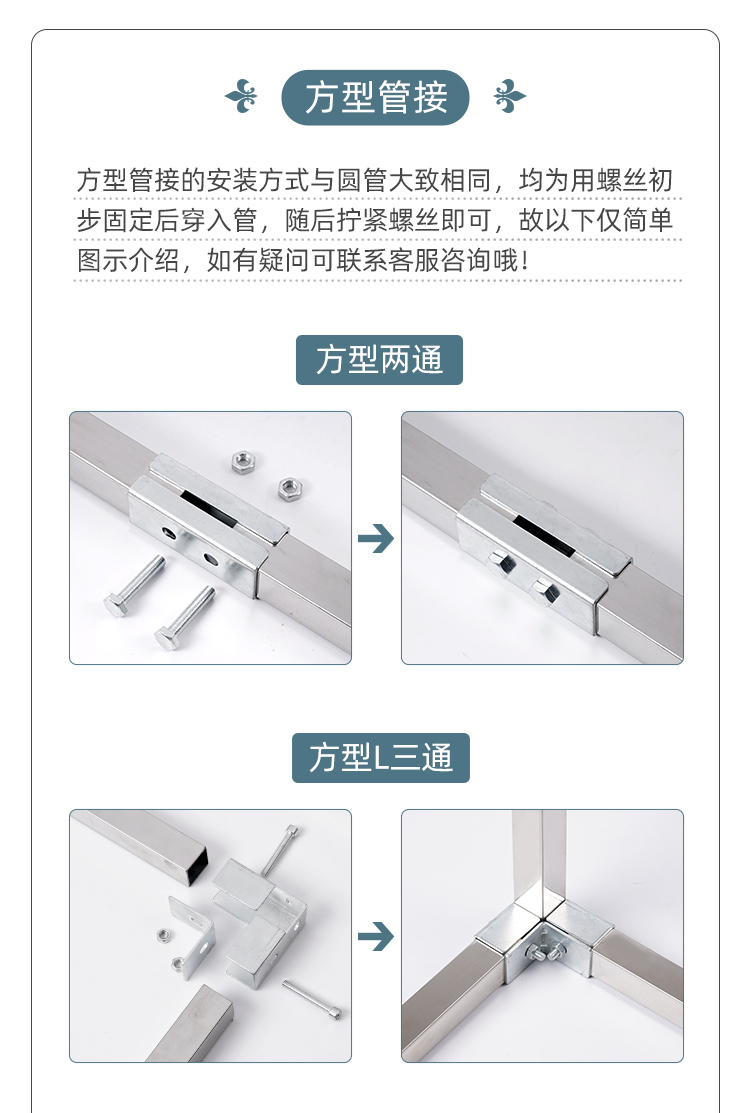 方型管接

方型管接的安装方式与圆管大致相同，均为用螺丝初步固定后穿入管，随后拧紧螺丝即可，故以下仅简单图示介绍，如有疑问可联系客服咨询哦！

方型两通

方型L三通