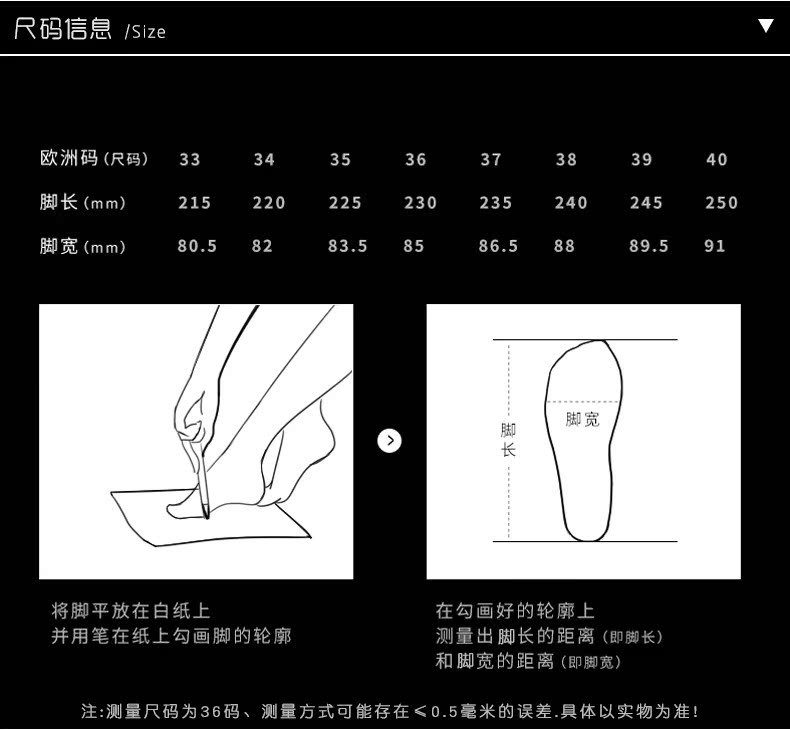 尺码信息 /Size

| 欧洲码（尺码） | 33 | 34 | 35 | 36 | 37 | 38 | 39 | 40 |
|---|---|---|---|---|---|---|---|---|
| 脚长（mm） | 215 | 220 | 225 | 230 | 235 | 240 | 245 | 250 |
| 脚宽（mm） | 80.5 | 82 | 83.5 | 85 | 86.5 | 88 | 89.5 | 91 |

脚长

脚宽

将脚平放在白纸上
并用笔在纸上勾画脚的轮廓

在勾画好的轮廓上
测量出脚长的距离（即脚长）
和脚宽的距离（即脚宽）

注:测量尺码为36码、测量方式可能存在≤0.5毫米的误差.具体以实物为准!