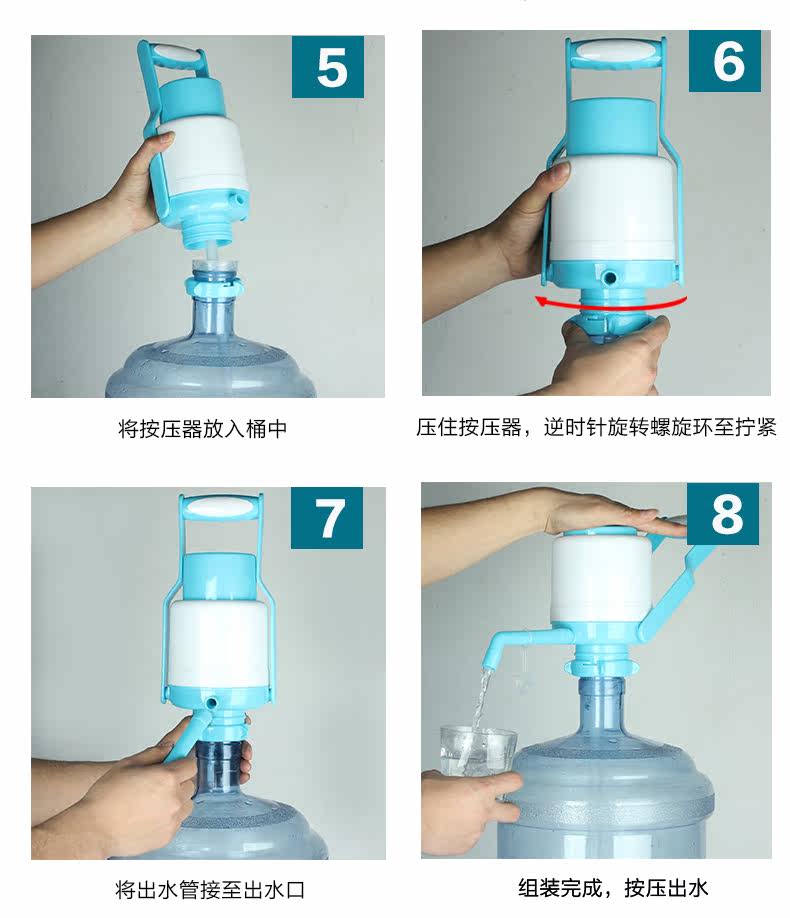 5

将按压器放入桶中

6

压住按压器，逆时针旋转螺旋环至拧紧

7

将出水管接至出水口

8

组装完成，按压出水