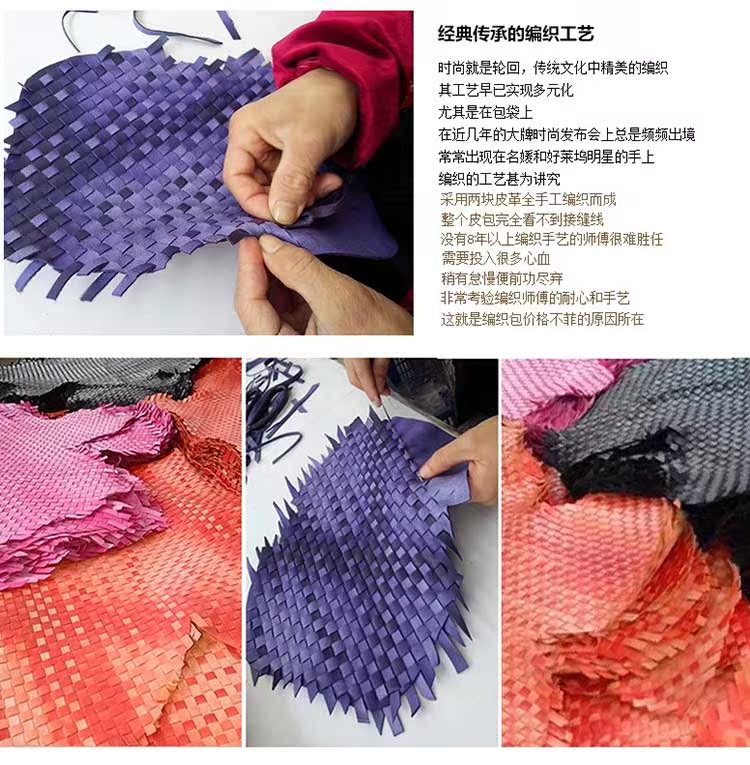 经典传承的编织工艺

时尚就是轮回，传统文化中精美的编织
其工艺早已实现多元化
尤其是在包袋上
在近几年的大牌时尚发布会上总是频频出境
常常出现在名媛和好莱坞明星的手上
编织的工艺甚为讲究
采用两块皮革全手工编织而成
整个皮包完全看不到接缝线
没有8年以上编织手艺的师傅很难胜任
需要投入很多心血
稍有怠慢便前功尽弃
非常考验编织师傅的耐心和手艺
这就是编织包价格不菲的原因所在