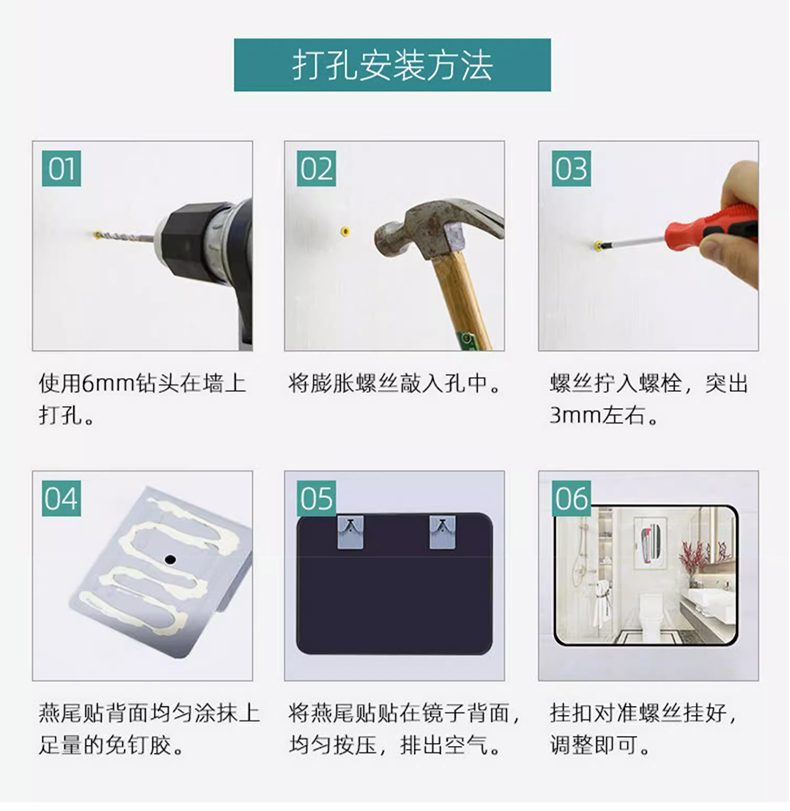 打孔安装方法

01

使用6mm钻头在墙上打孔。

02

将膨胀螺丝敲入孔中。

03

螺丝拧入螺栓，突出3mm左右。

04

燕尾贴背面均匀涂抹上足量的免钉胶。

05

将燕尾贴贴在镜子背面，均匀按压，排出空气。

06

挂扣对准螺丝挂好，调整即可。