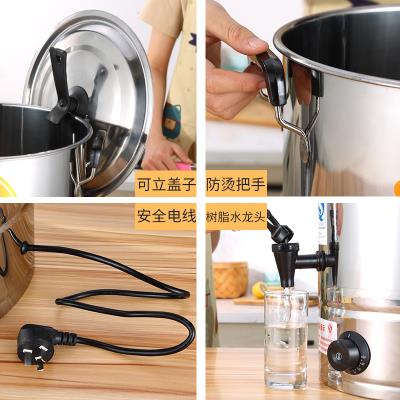 可立盖子

防烫把手

安全电线

树脂水龙头