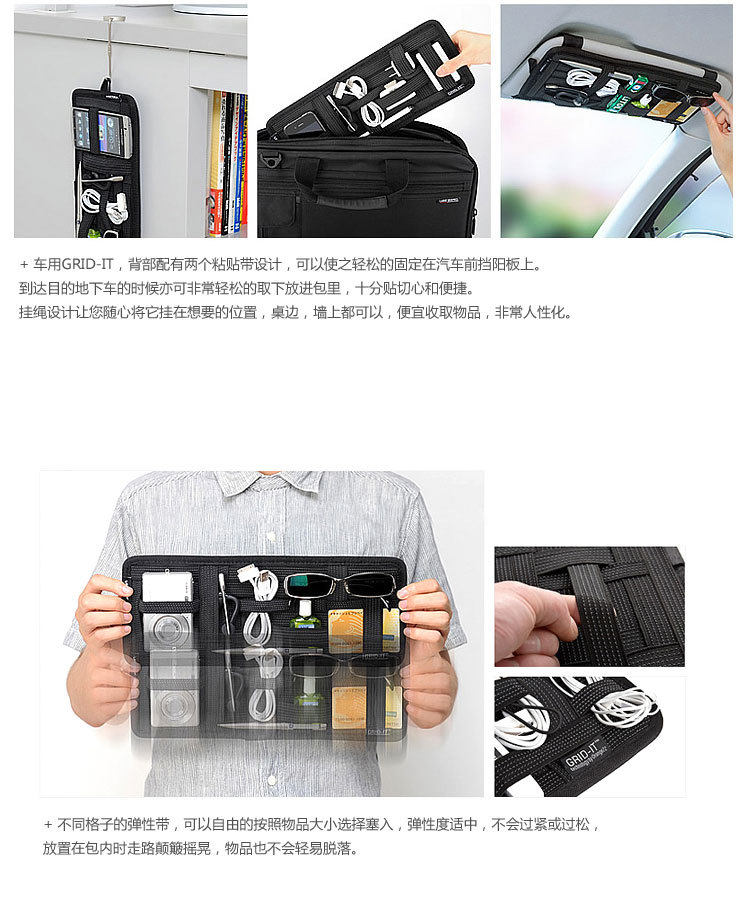 + 车用GRID-IT，背部配有两个粘贴带设计，可以使之轻松的固定在汽车前挡阳板上。
到达目的地下车的时候亦可非常轻松的取下放进包里，十分贴切心和便捷。
挂绳设计让您随心将它挂在想要的位置，桌边，墙上都可以，便宜收取物品，非常人性化。

GRID-IT

+ 不同格子的弹性带，可以自由的按照物品大小选择塞入，弹性度适中，不会过紧或过松，
放置在包内时走路颠簸摇晃，物品也不会轻易脱落。