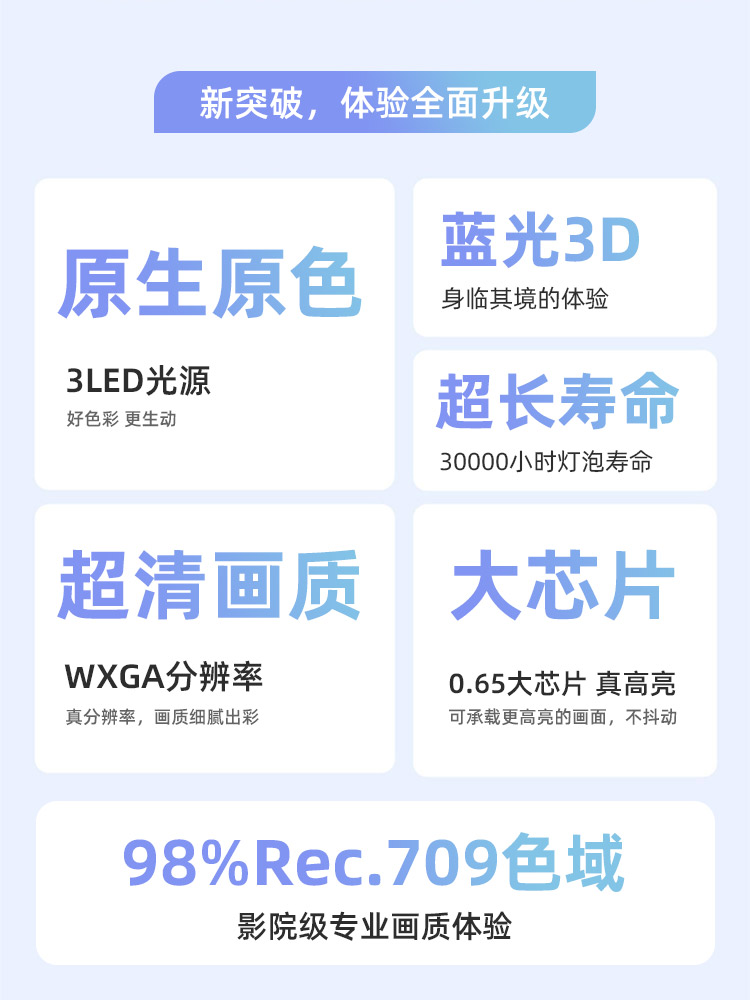 新突破，体验全面升级

原生原色

3LED光源

好色彩 更生动

蓝光3D

身临其境的体验

超长寿命

30000小时灯泡寿命

超清画质

WXGA分辨率

真分辨率，画质细腻出彩

大芯片

0.65大芯片 真高亮

可承载更高亮的画面，不抖动

98%Rec.709色域

影院级专业画质体验