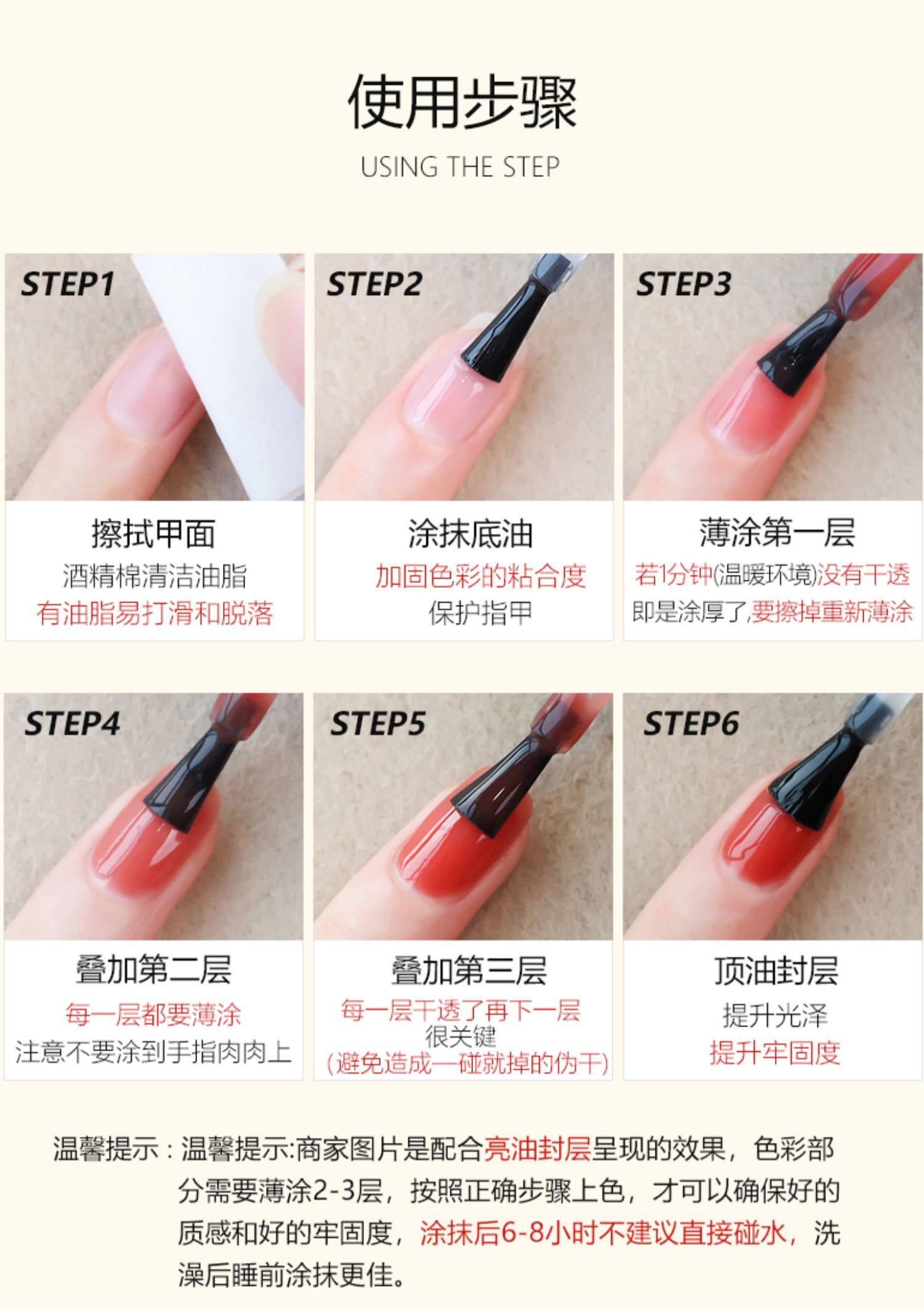 使用步骤

USING THE STEP

STEP1

擦拭甲面

酒精棉清洁油脂

有油脂易打滑和脱落

STEP2

涂抹底油

加固色彩的粘合度

保护指甲

STEP3

薄涂第一层

若1分钟(温暖环境)没有干透

即是涂厚了,要擦掉重新薄涂

STEP4

叠加第二层

每一层都要薄涂

注意不要涂到手指肉肉上

STEP5

叠加第三层

每一层干透了再下一层

很关键

(避免造成一碰就掉的伪干)

STEP6

顶油封层

提升光泽

提升牢固度

温馨提示：温馨提示:商家图片是配合亮油封层呈现的效果，色彩部分需要薄涂2-3层，按照正确步骤上色，才可以确保好的质感和好的牢固度，涂抹后6-8小时不建议直接碰水，洗澡后睡前涂抹更佳。