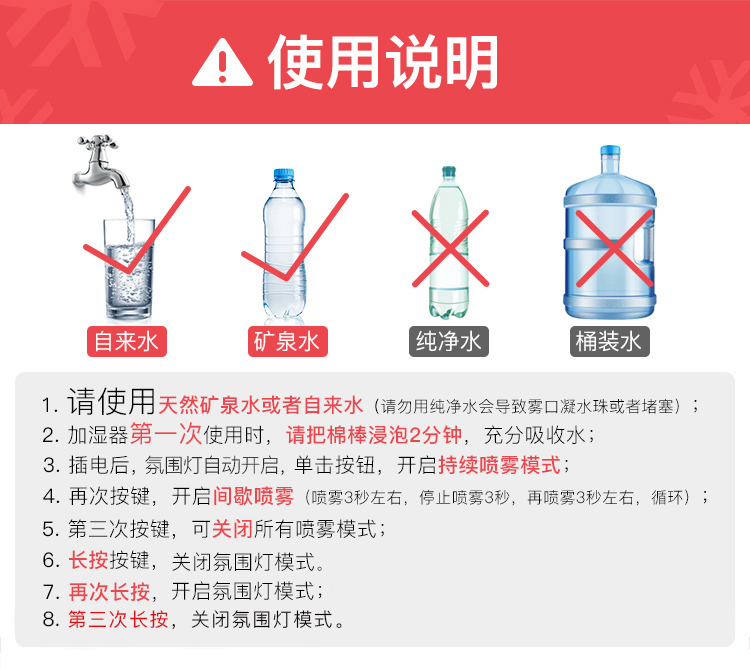 使用说明

自来水

矿泉水

纯净水

桶装水

1. 请使用天然矿泉水或者自来水（请勿用纯净水会导致雾口凝水珠或者堵塞）；
2. 加湿器第一次使用时，请把棉棒浸泡2分钟，充分吸收水；
3. 插电后，氛围灯自动开启，单击按钮，开启持续喷雾模式；
4. 再次按键，开启间歇喷雾（喷雾3秒左右，停止喷雾3秒，再喷雾3秒左右，循环）；
5. 第三次按键，可关闭所有喷雾模式；
6. 长按按键，关闭氛围灯模式。
7. 再次长按，开启氛围灯模式；
8. 第三次长按，关闭氛围灯模式。