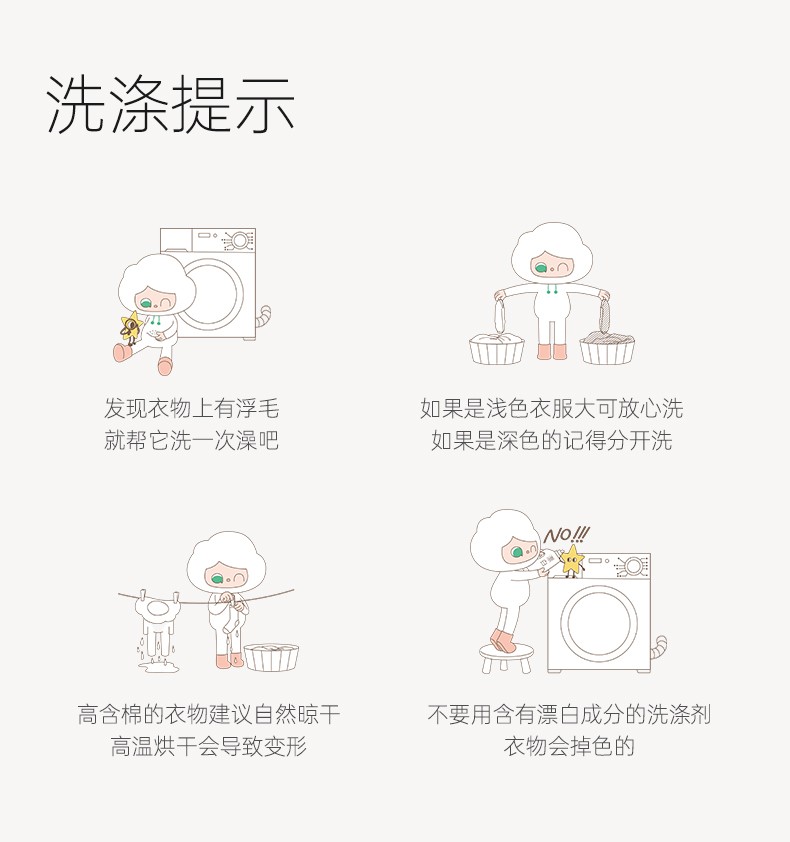 洗涤提示

发现衣物上有浮毛
就帮它洗一次澡吧

如果是浅色衣服大可放心洗
如果是深色的记得分开洗

高含棉的衣物建议自然晾干
高温烘干会导致变形

NO!!!

不要用含有漂白成分的洗涤剂
衣物会掉色的