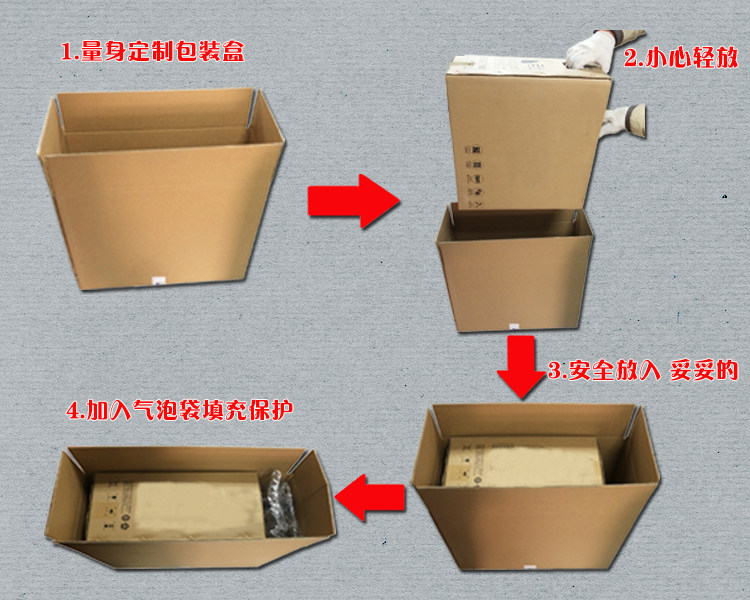 1.量身定制包装盒

2.小心轻放

3.安全放入 妥妥的

4.加入气泡袋填充保护