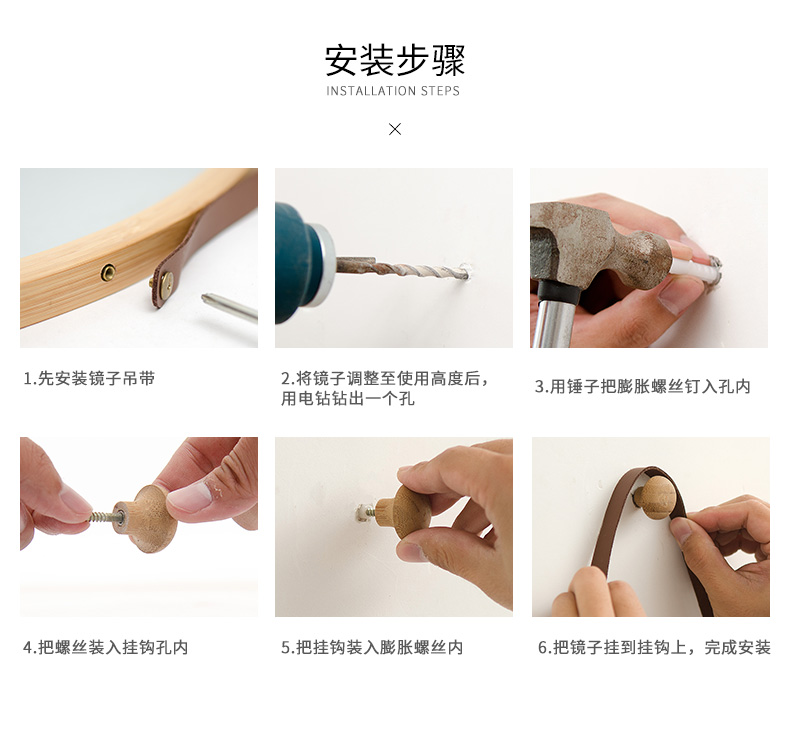 安装步骤
INSTALLATION STEPS

×

1.先安装镜子吊带

2.将镜子调整至使用高度后，用电钻钻出一个孔

3.用锤子把膨胀螺丝钉入孔内

4.把螺丝装入挂钩孔内

5.把挂钩装入膨胀螺丝内

6.把镜子挂到挂钩上，完成安装