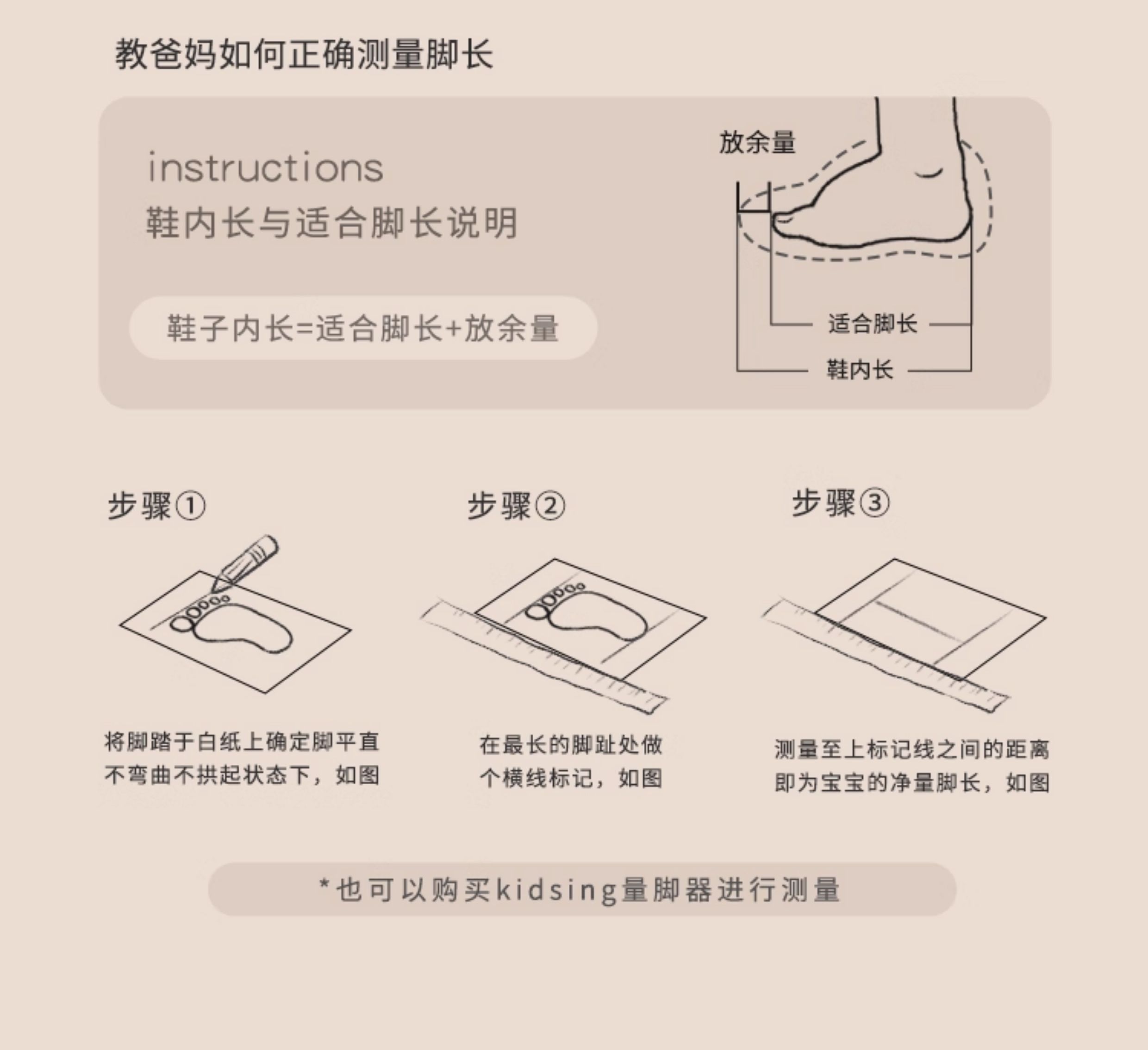 教爸妈如何正确测量脚长

instructions
鞋内长与适合脚长说明

鞋子内长=适合脚长+放余量

放余量

适合脚长

鞋内长

步骤①

将脚踏于白纸上确定脚平直不弯曲不拱起状态下，如图

步骤②

在最长的脚趾处做个横线标记，如图

步骤③

测量至上标记线之间的距离即为宝宝的净量脚长，如图

*也可以购买kidsing量脚器进行测量