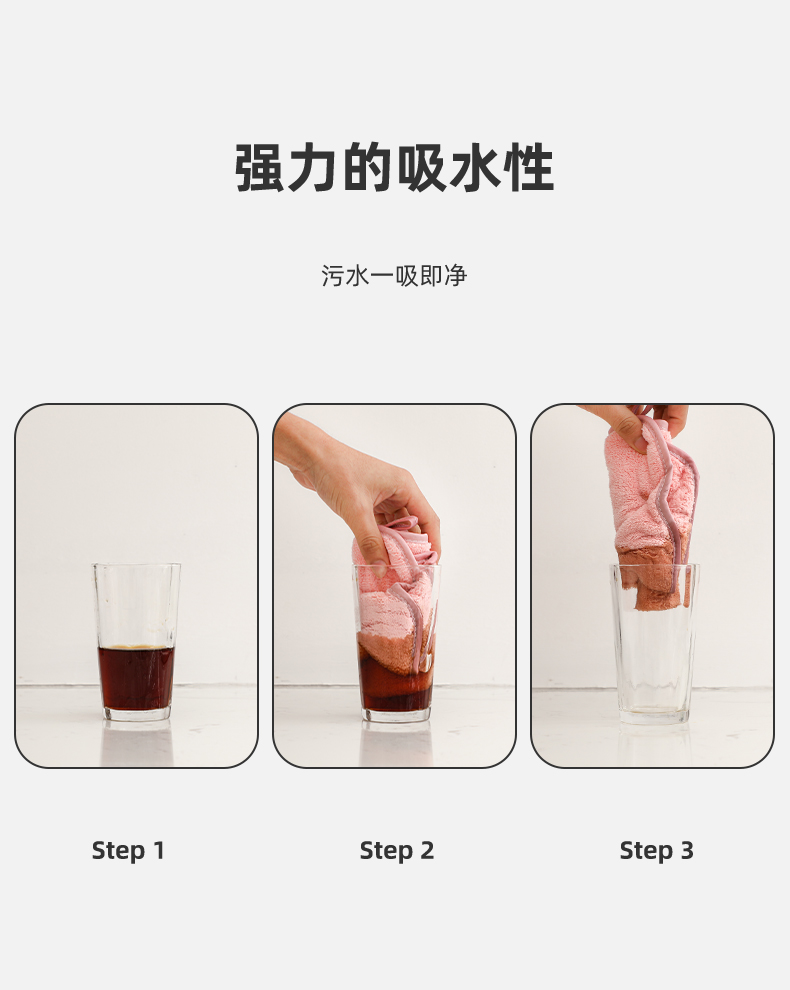 强力的吸水性

污水一吸即净

Step 1

Step 2

Step 3