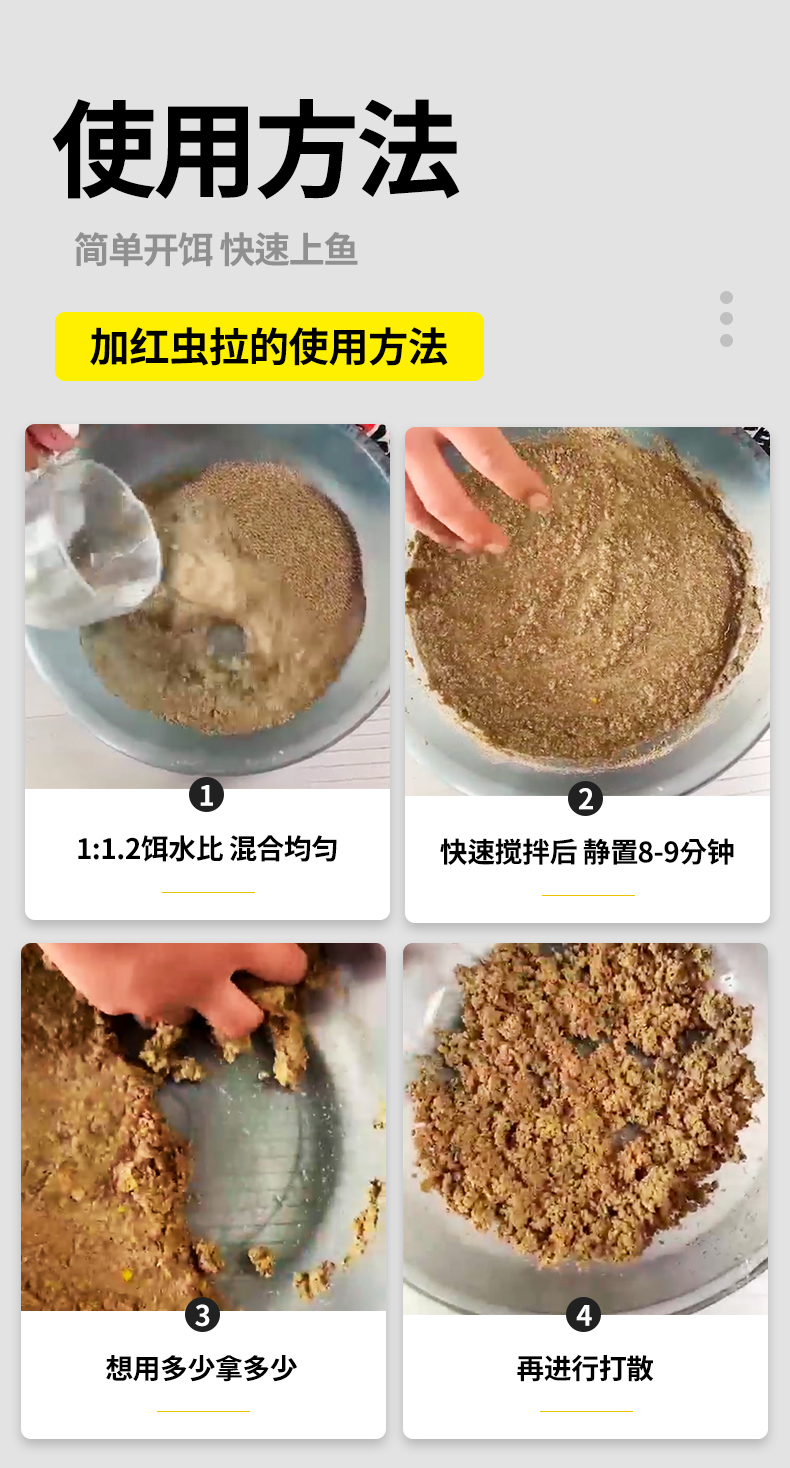 使用方法

简单开饵 快速上鱼

加红虫拉的使用方法

1

1:1.2饵水比 混合均匀

2

快速搅拌后 静置8-9分钟

3

想用多少拿多少

4

再进行打散