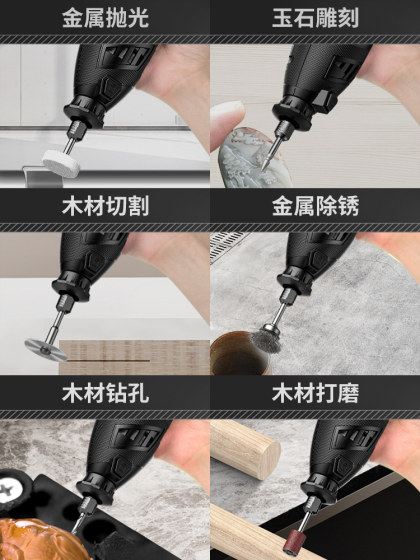 金属抛光

玉石雕刻

木材切割

金属除锈

木材钻孔

木材打磨