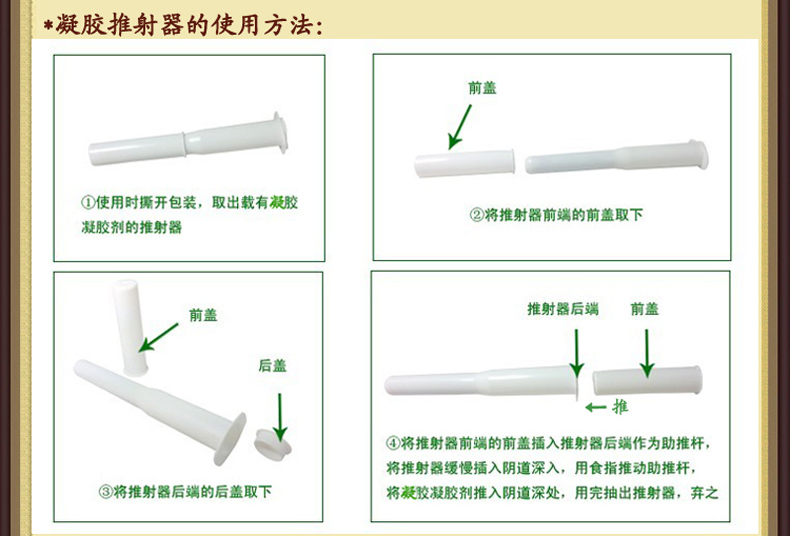 *凝胶推射器的使用方法:

①使用时撕开包装，取出载有凝胶凝胶剂的推射器

前盖

②将推射器前端的前盖取下

前盖

后盖

③将推射器后端的后盖取下

推射器后端

前盖

← 推

④将推射器前端的前盖插入推射器后端作为助推杆，将推射器缓慢插入阴道深入，用食指推动助推杆，将凝胶凝胶剂推入阴道深处，用完抽出推射器，弃之