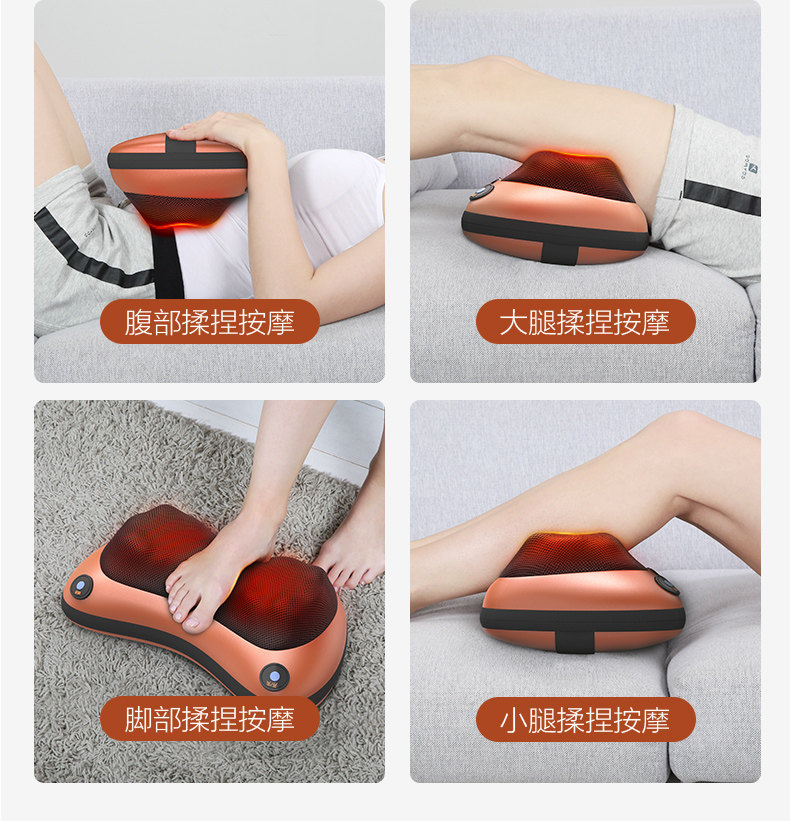 腹部揉捏按摩

大腿揉捏按摩

脚部揉捏按摩

小腿揉捏按摩