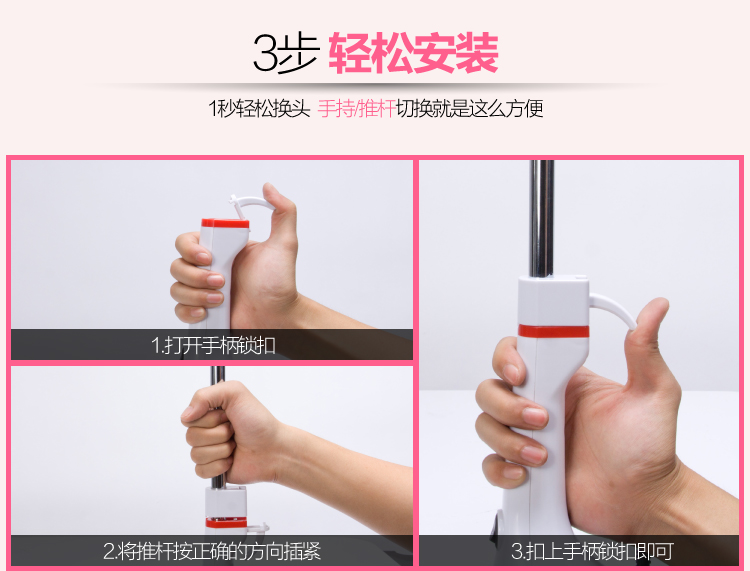 3步 轻松安装

1秒轻松换头 手持/推杆切换就是这么方便

1.打开手柄锁扣

2.将推杆按正确的方向插紧

3.扣上手柄锁扣即可