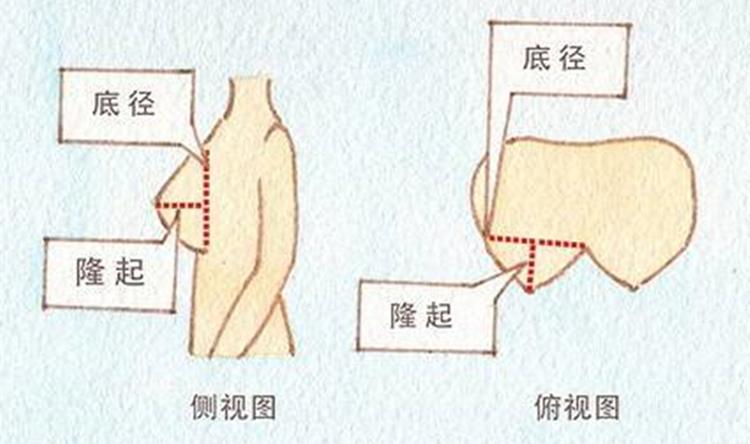 底径

隆起

侧视图

底径

隆起

俯视图