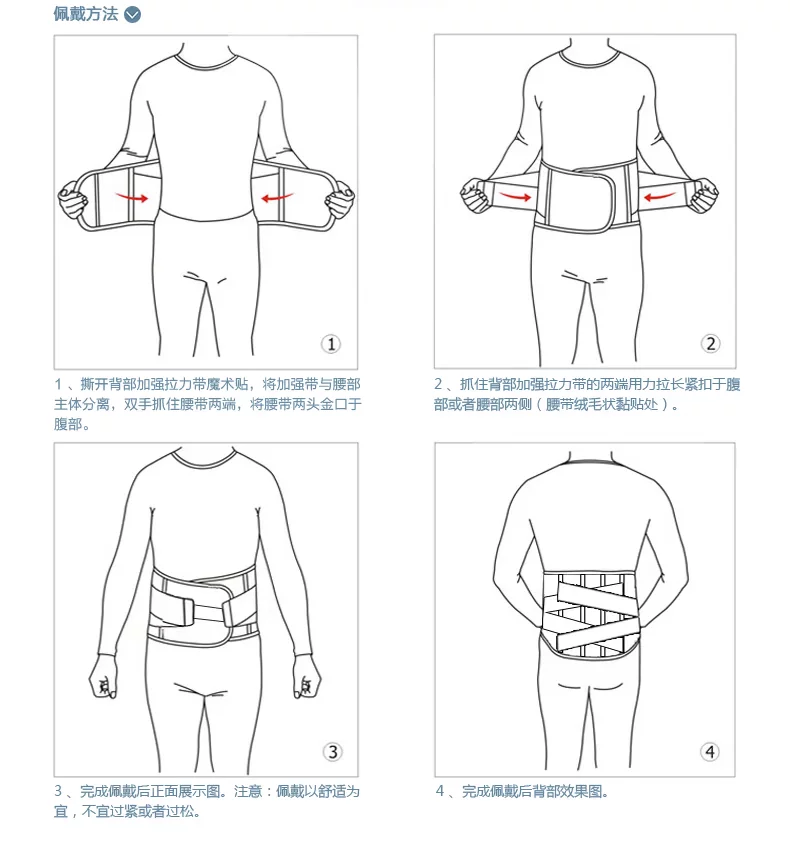 佩戴方法

1

1 、撕开背部加强拉力带魔术贴，将加强带与腰部主体分离，双手抓住腰带两端，将腰带两头金口于腹部。

2

2 、抓住背部加强拉力带的两端用力拉长紧扣于腹部或者腰部两侧（腰带绒毛状黏贴处）。

3

3 、完成佩戴后正面展示图。注意：佩戴以舒适为宜，不宜过紧或者过松。

4

4 、完成佩戴后背部效果图。