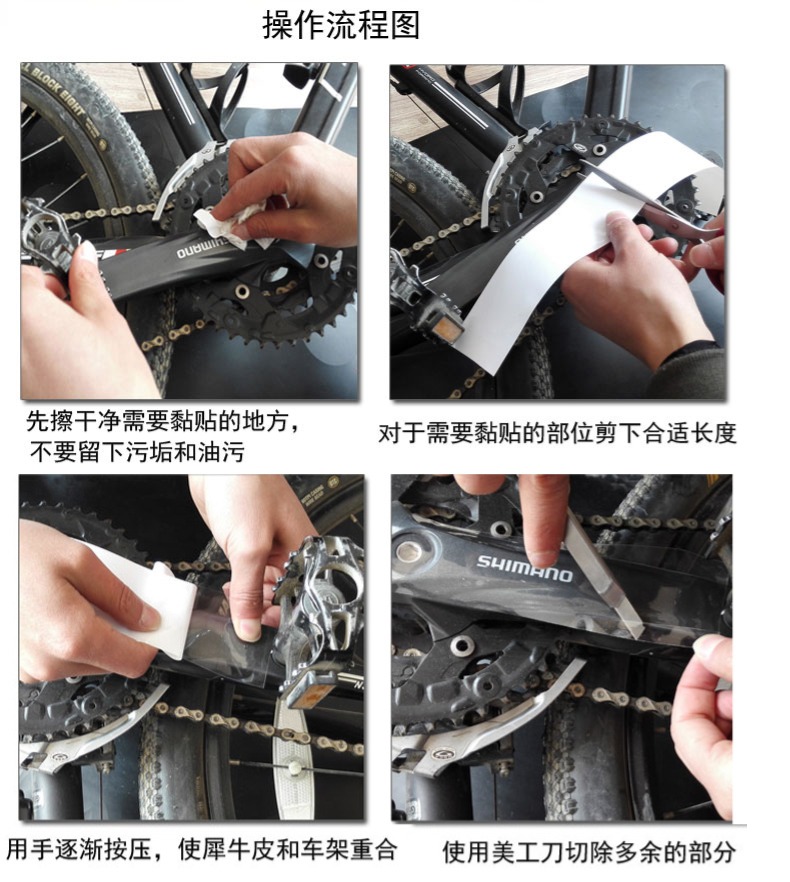 操作流程图

L BLOCK EIGHT

SHIMANO

先擦干净需要黏贴的地方，不要留下污垢和油污

对于需要黏贴的部位剪下合适长度

SHIMANO

用手逐渐按压，使犀牛皮和车架重合

使用美工刀切除多余的部分