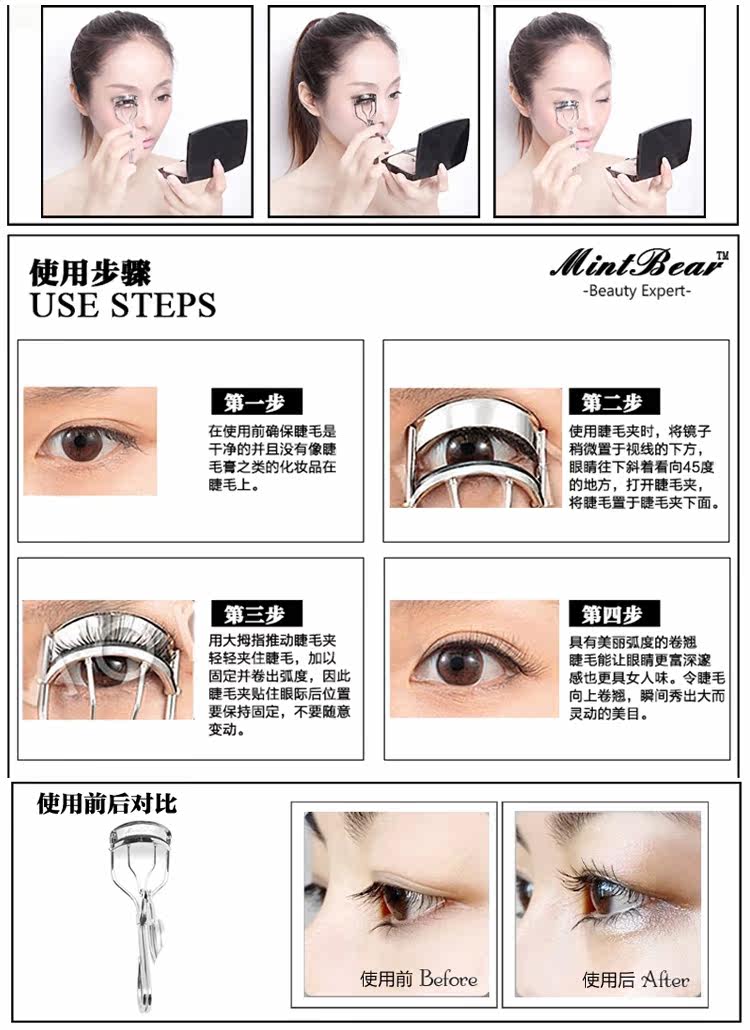 使用步骤
USE STEPS

MintBear™
-Beauty Expert-

第一步
在使用前确保睫毛是干净的并且没有像睫毛膏之类的化妆品在睫毛上。

第二步
使用睫毛夹时，将镜子稍微置于视线的下方，眼睛往下斜着看向45度的地方，打开睫毛夹，将睫毛置于睫毛夹下面。

第三步
用大拇指推动睫毛夹轻轻夹住睫毛，加以固定并卷出弧度，因此睫毛夹贴住眼际后位置要保持固定，不要随意变动。

第四步
具有美丽弧度的卷翘睫毛能让眼睛更富深邃感也更具女人味。令睫毛向上卷翘，瞬间秀出大而灵动的美目。

使用前后对比

使用前 Before

使用后 After