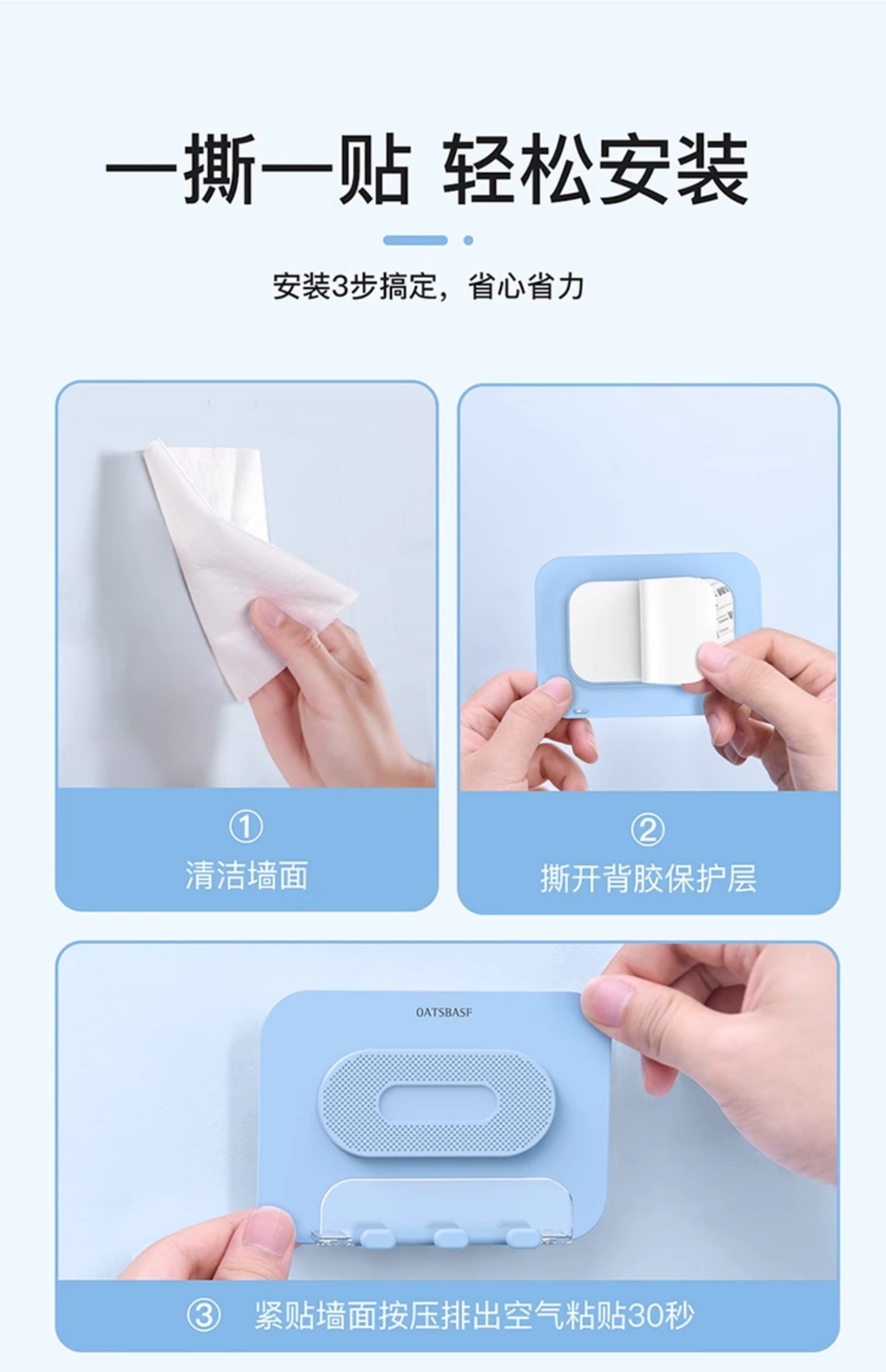 一撕一贴 轻松安装

安装3步搞定，省心省力

①
清洁墙面

②
撕开背胶保护层

OATSBASF

③ 紧贴墙面按压排出空气粘贴30秒