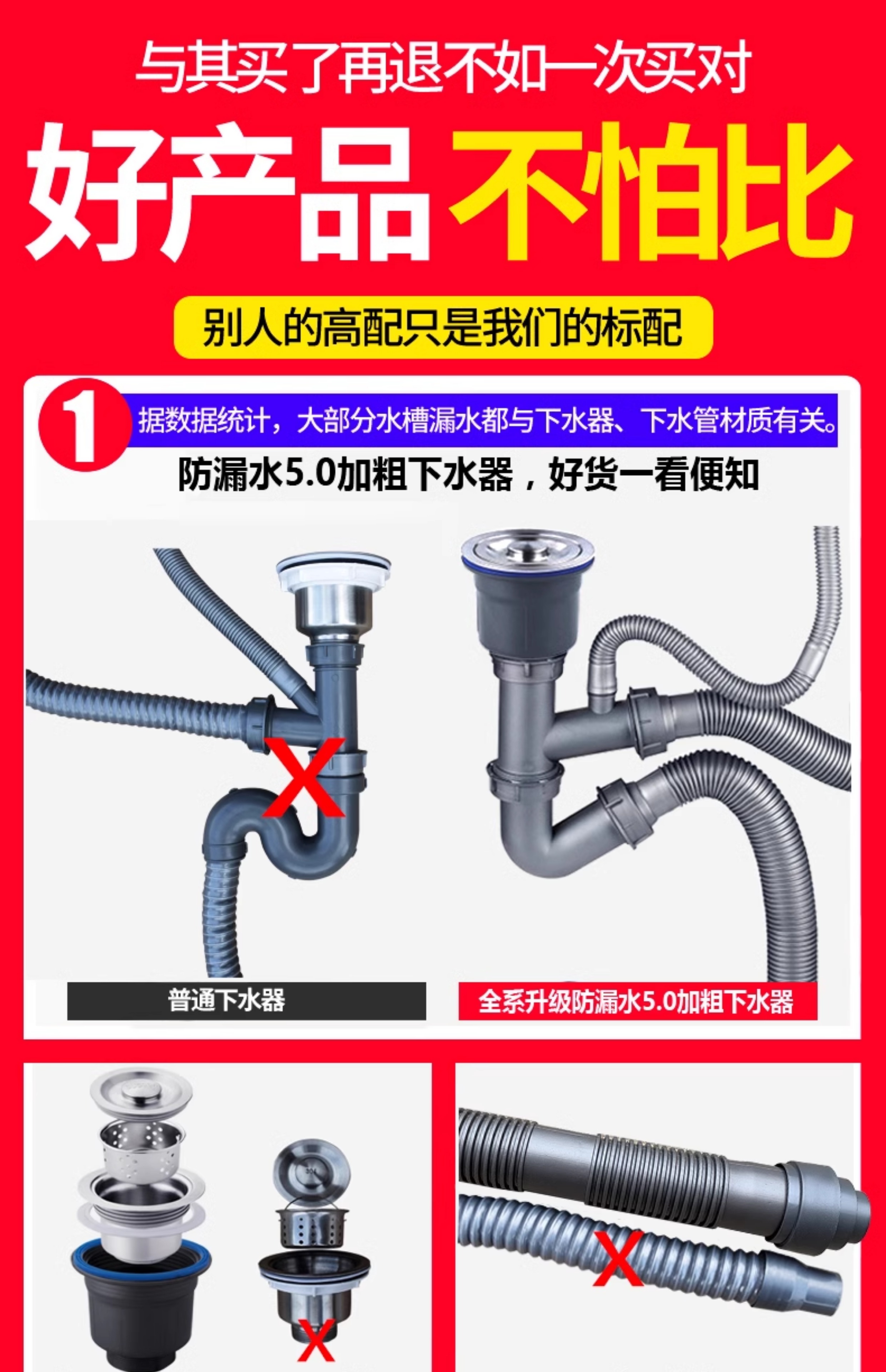 与其买了再退不如一次买对

好产品 不怕比

别人的高配只是我们的标配

1

据数据统计，大部分水槽漏水都与下水器、下水管材质有关。

防漏水5.0加粗下水器，好货一看便知

X

普通下水器

全系升级防漏水5.0加粗下水器

X

X