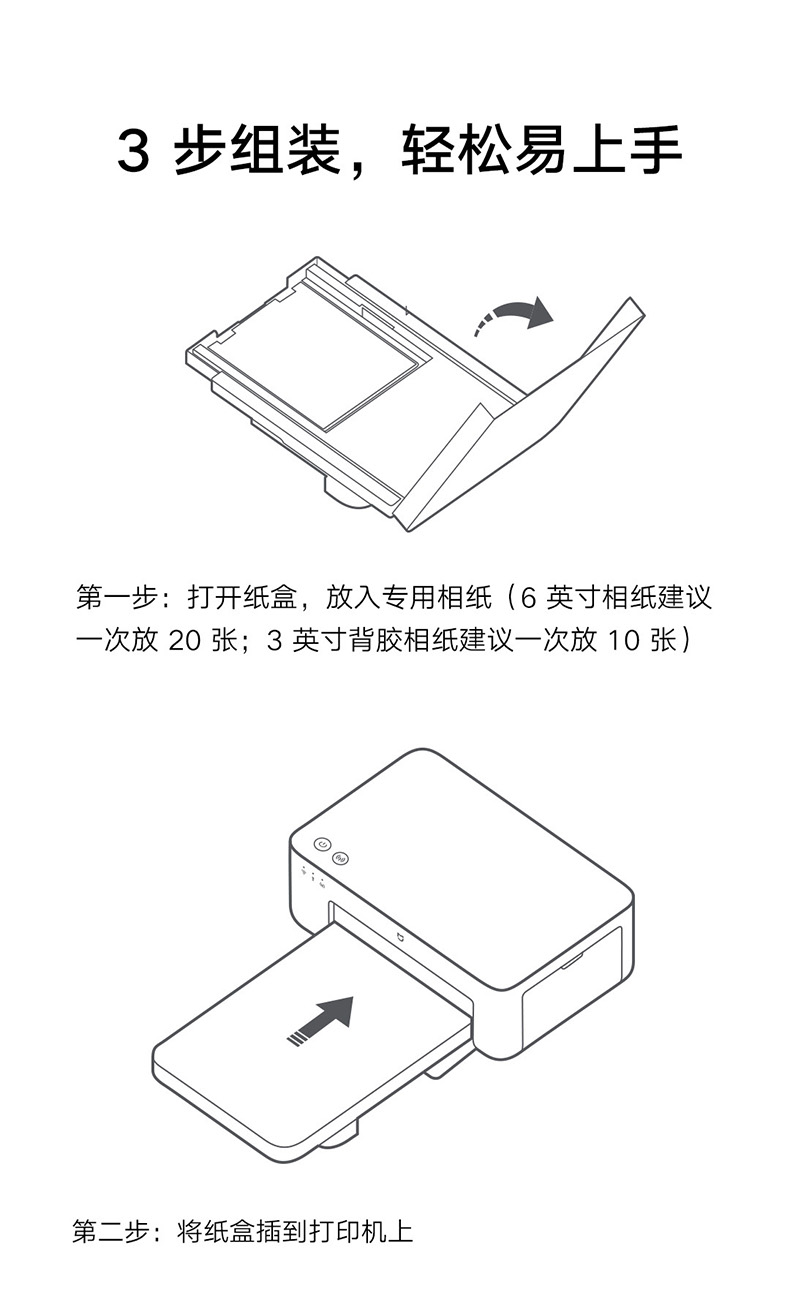 3 步组装，轻松易上手

第一步：打开纸盒，放入专用相纸（6 英寸相纸建议一次放 20 张；3 英寸背胶相纸建议一次放 10 张）

第二步：将纸盒插到打印机上