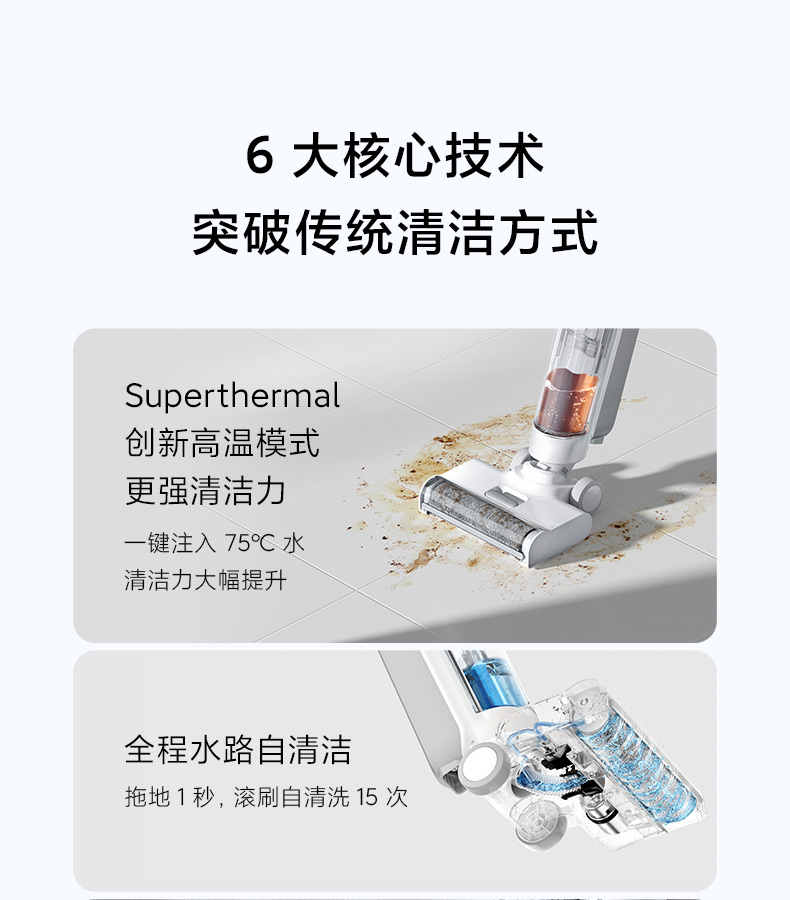 6 大核心技术
突破传统清洁方式

Superthermal
创新高温模式
更强清洁力

一键注入 75℃ 水
清洁力大幅提升

全程水路自清洁

拖地 1 秒，滚刷自清洗 15 次