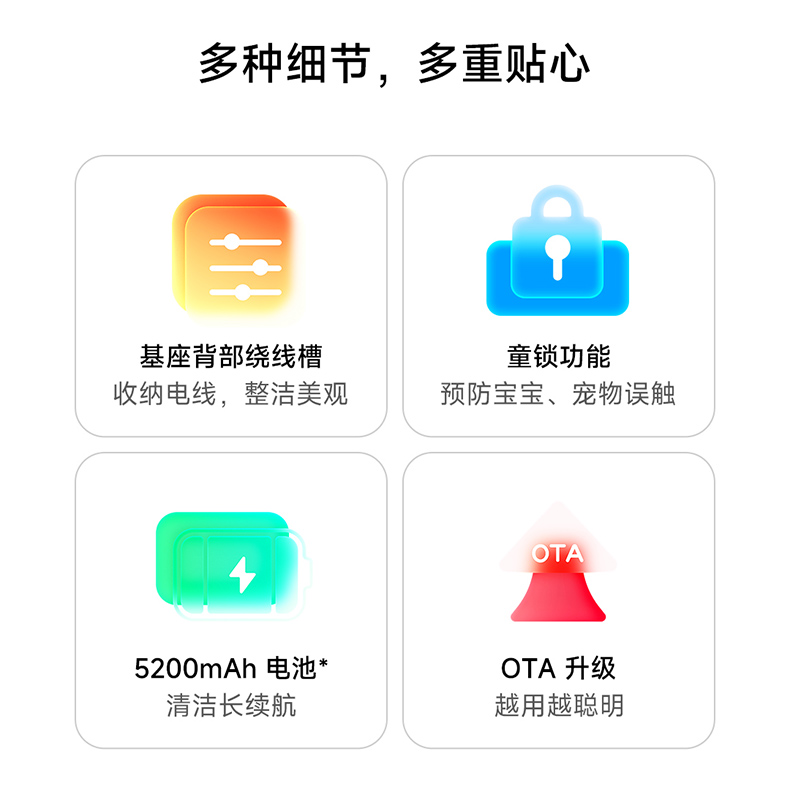 多种细节，多重贴心

基座背部绕线槽
收纳电线，整洁美观

童锁功能
预防宝宝、宠物误触

5200mAh 电池*
清洁长续航

OTA

OTA 升级
越用越聪明