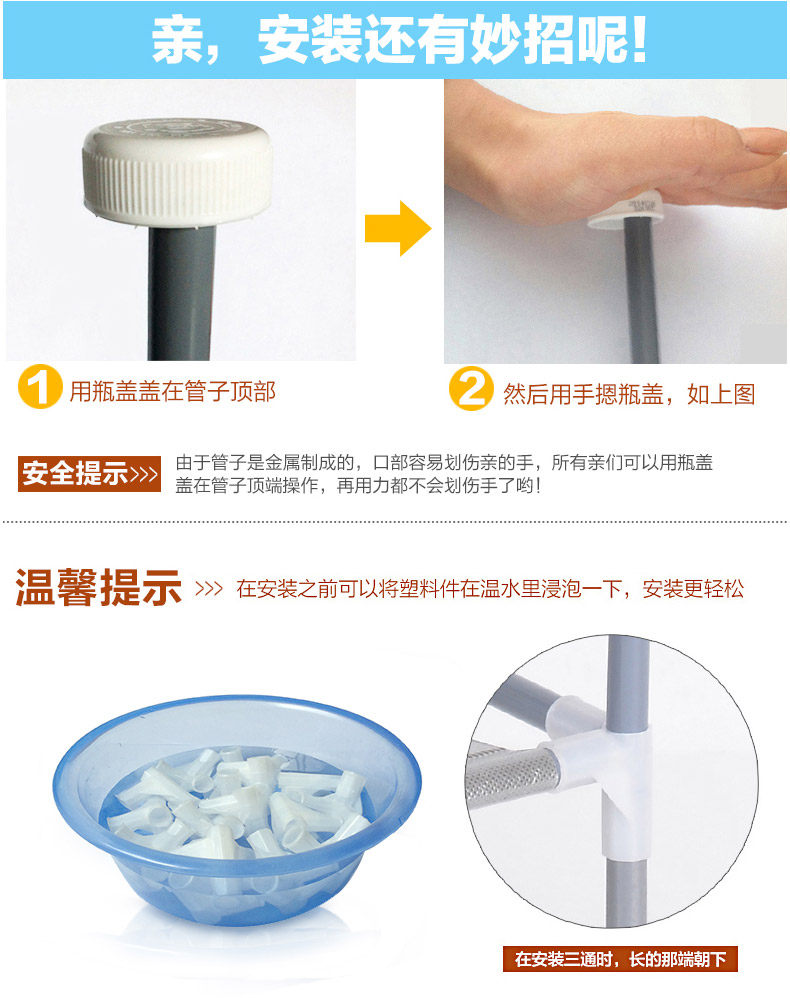 亲，安装还有妙招呢！

1 用瓶盖盖在管子顶部

2 然后用手摁瓶盖，如上图

安全提示>>> 由于管子是金属制成的，口部容易划伤亲的手，所有亲们可以用瓶盖盖在管子顶端操作，再用力都不会划伤手了哟！

温馨提示 >>> 在安装之前可以将塑料件在温水里浸泡一下，安装更轻松

在安装三通时，长的那端朝下