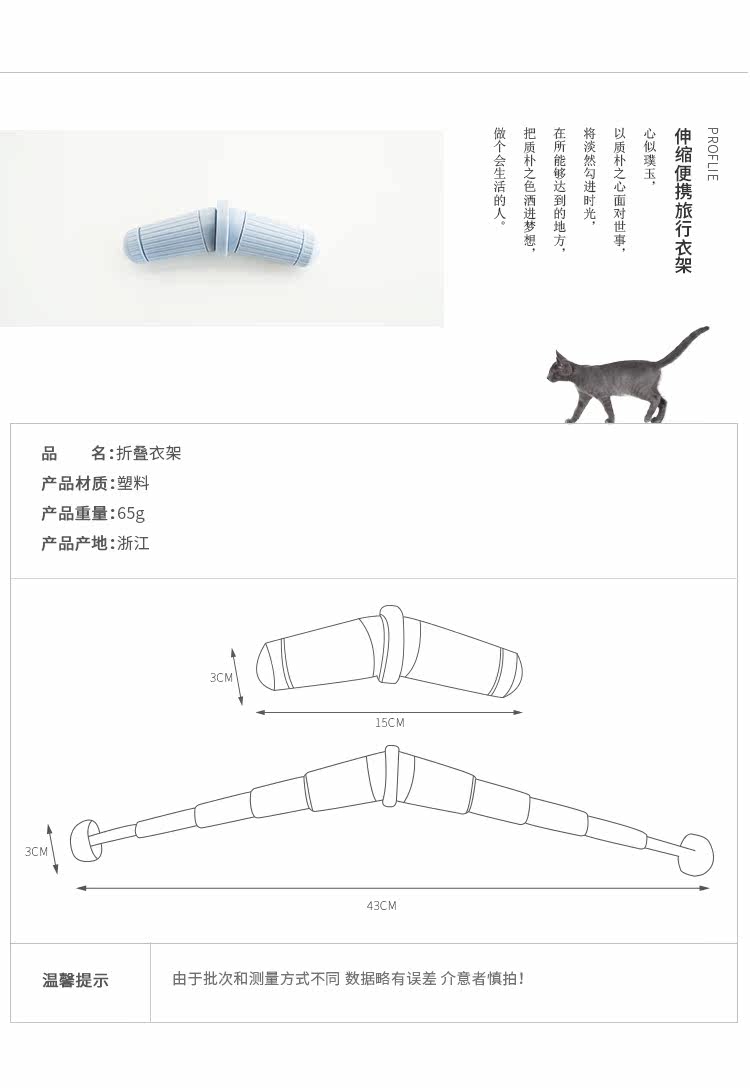 PROFLIE

伸缩便携旅行衣架

心似璞玉，
以质朴之心面对世事，
将淡然勾进时光，
在所能够达到的地方，
把质朴之色洒进梦想，
做个会生活的人。

品　　名：折叠衣架
产品材质：塑料
产品重量：65g
产品产地：浙江

3CM
15CM
3CM
43CM

温馨提示

由于批次和测量方式不同 数据略有误差 介意者慎拍！