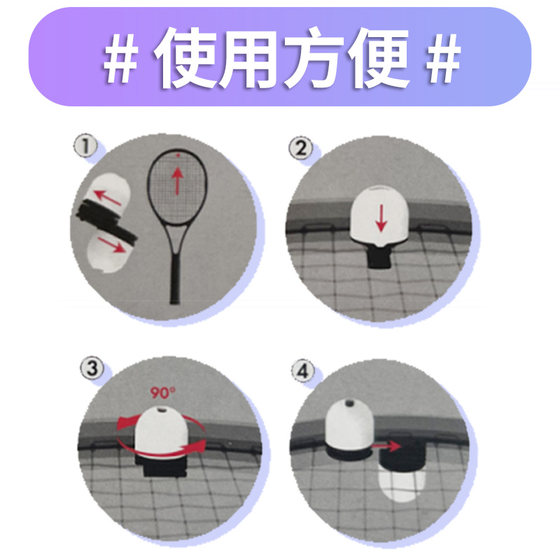 # 使用方便 #

①

②

③

90°

④