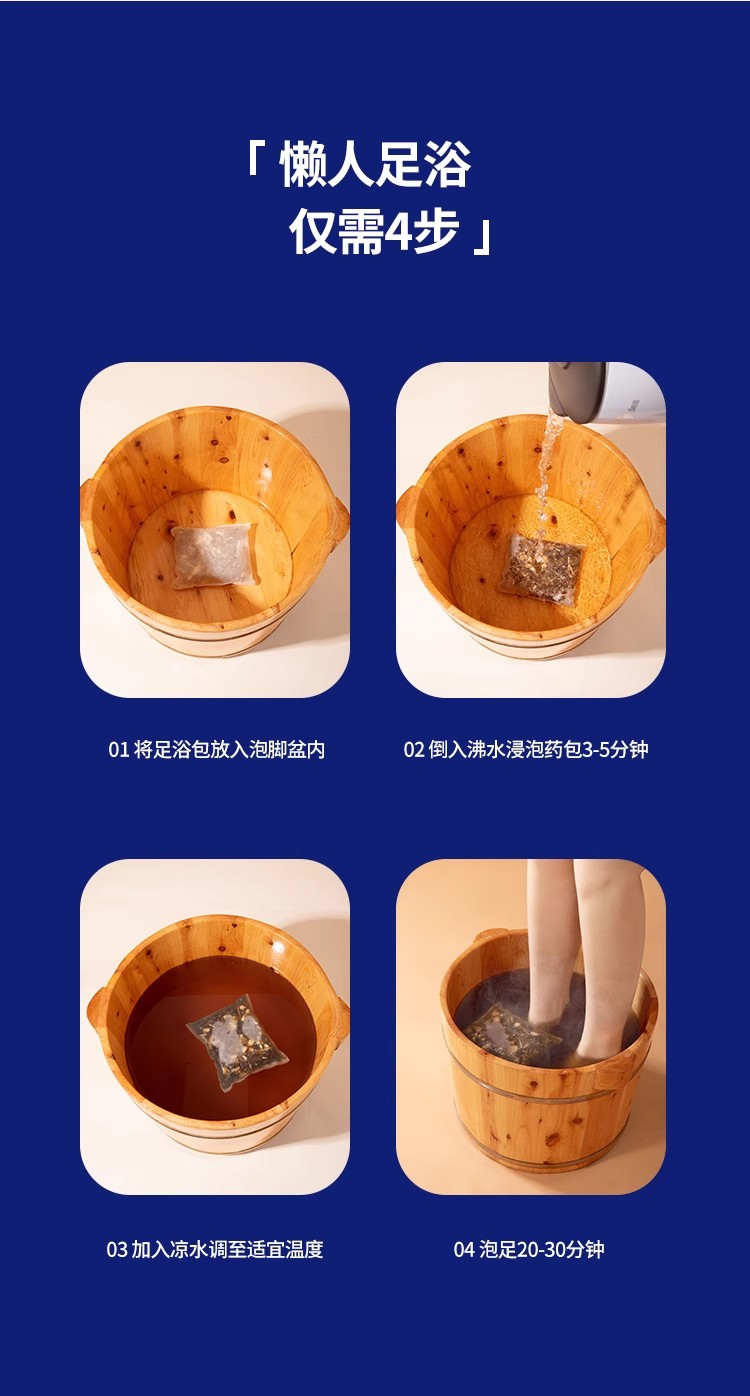 「 懒人足浴
仅需4步 」

01 将足浴包放入泡脚盆内

02 倒入沸水浸泡药包3-5分钟

03 加入凉水调至适宜温度

04 泡足20-30分钟