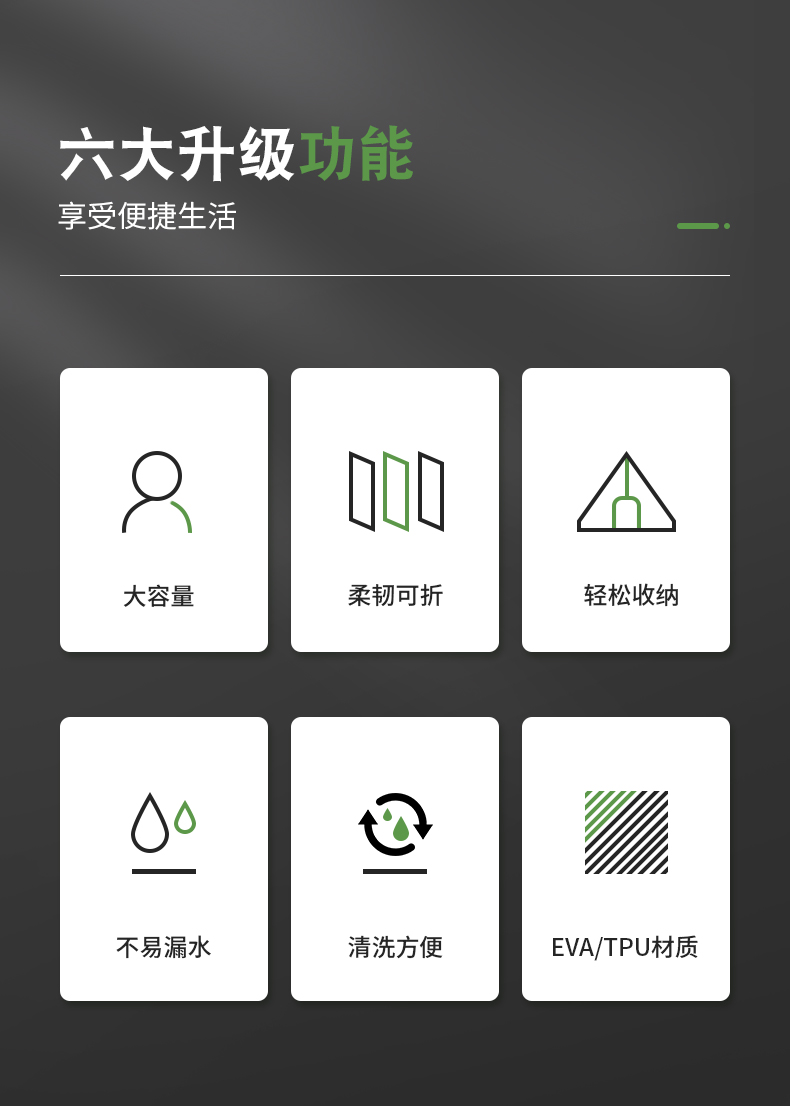 六大升级功能

享受便捷生活

大容量

柔韧可折

轻松收纳

不易漏水

清洗方便

EVA/TPU材质