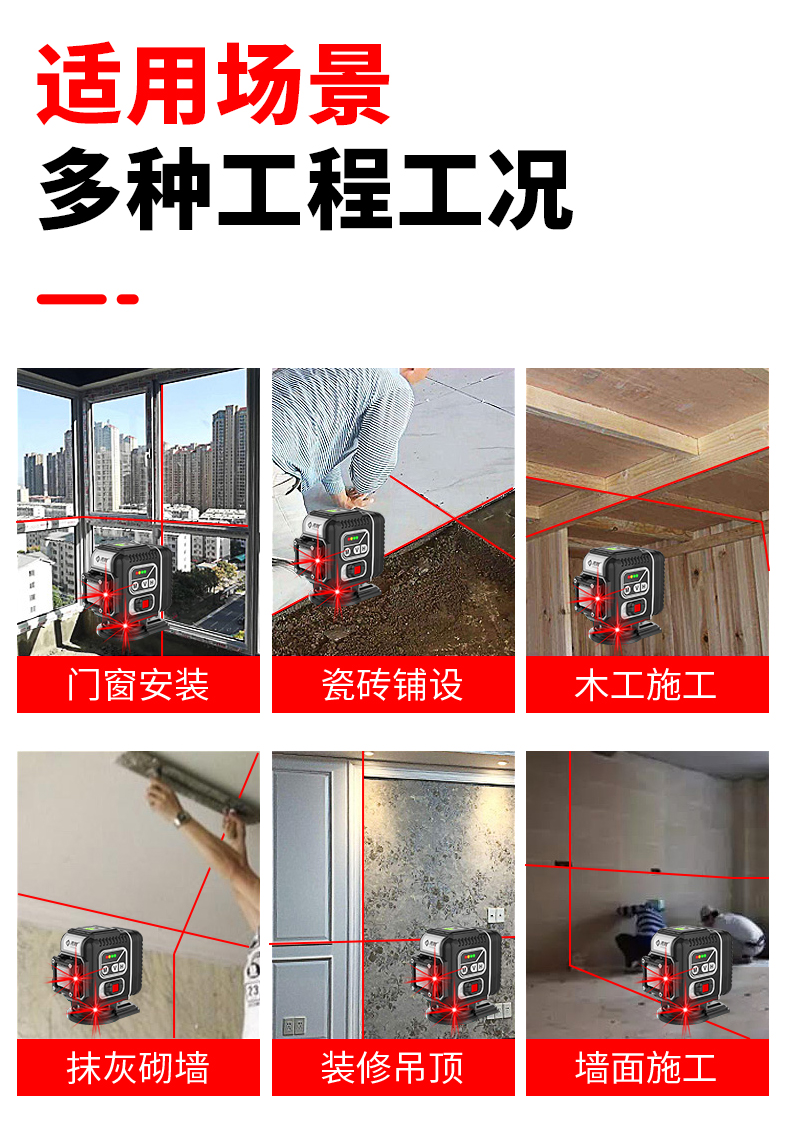 适用场景
多种工程工况

门窗安装

瓷砖铺设

木工施工

抹灰砌墙

装修吊顶

墙面施工