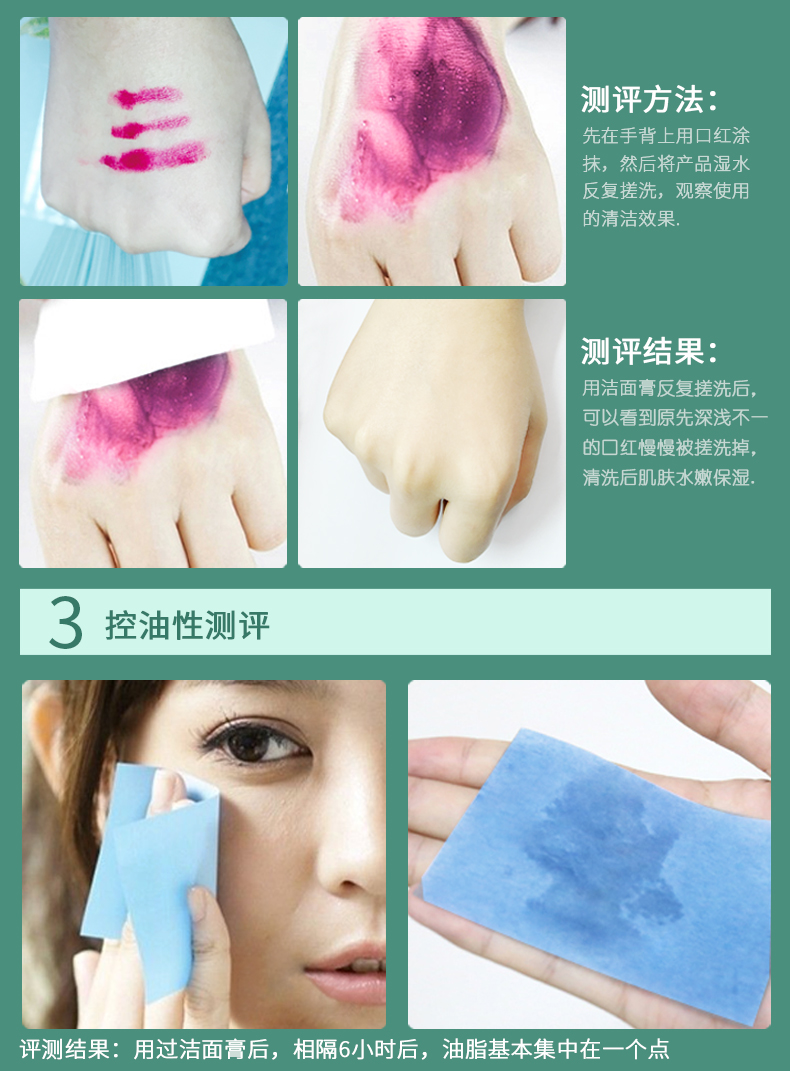 测评方法:
先在手背上用口红涂抹，然后将产品湿水反复搓洗，观察使用的清洁效果.

测评结果:
用洁面膏反复搓洗后，可以看到原先深浅不一的口红慢慢被搓洗掉，清洗后肌肤水嫩保湿.

3 控油性测评

评测结果：用过洁面膏后，相隔6小时后，油脂基本集中在一个点