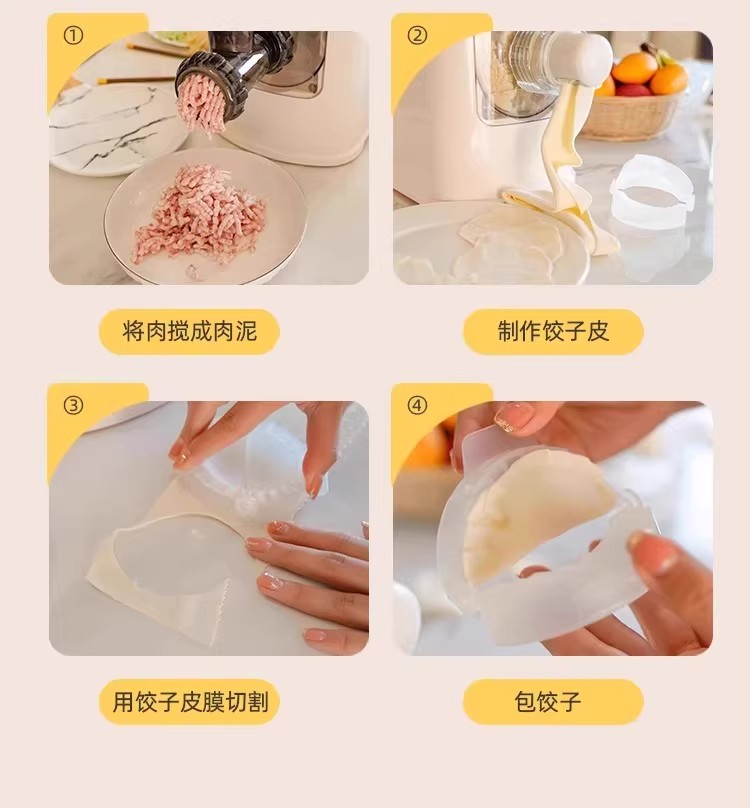 ①

将肉搅成肉泥

②

制作饺子皮

③

用饺子皮膜切割

④

包饺子