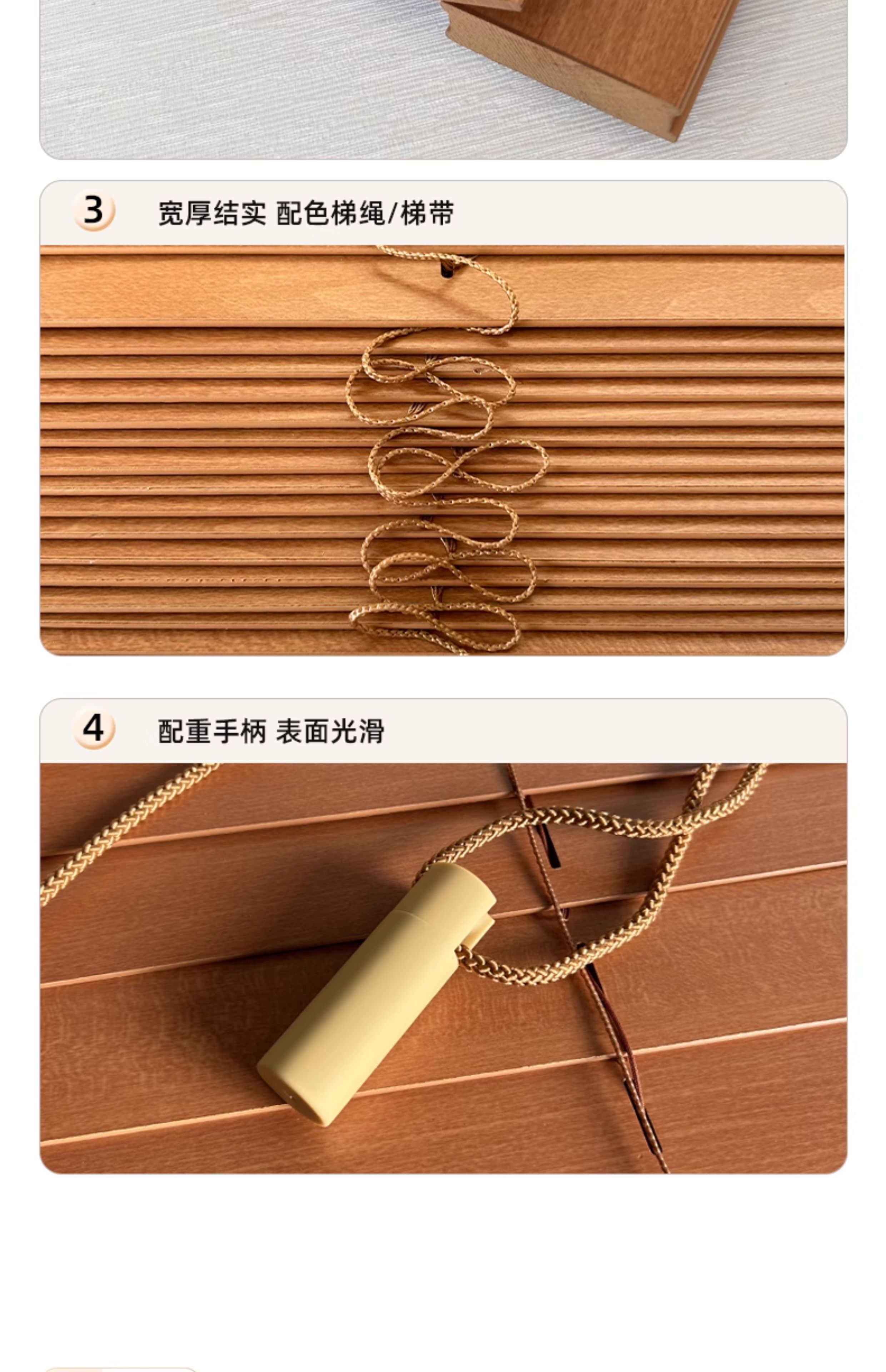 3 宽厚结实 配色梯绳/梯带

4 配重手柄 表面光滑