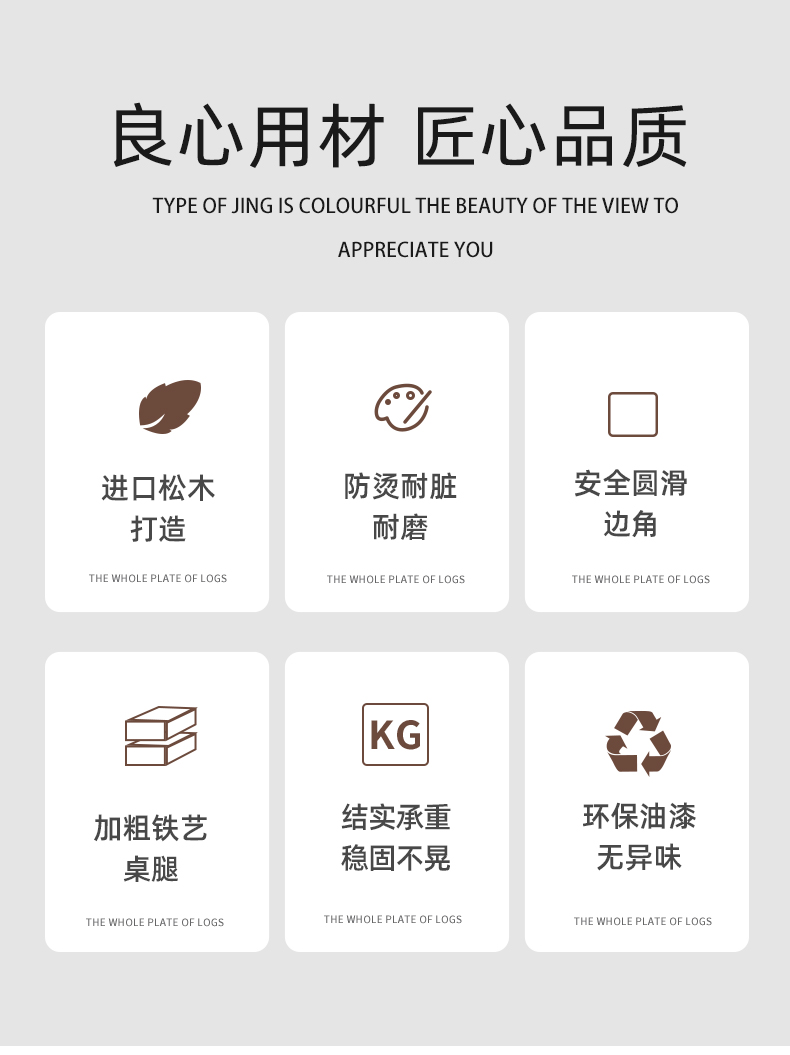 良心用材 匠心品质

TYPE OF JING IS COLOURFUL THE BEAUTY OF THE VIEW TO APPRECIATE YOU

进口松木
打造

THE WHOLE PLATE OF LOGS

防烫耐脏
耐磨

THE WHOLE PLATE OF LOGS

安全圆滑
边角

THE WHOLE PLATE OF LOGS

加粗铁艺
桌腿

THE WHOLE PLATE OF LOGS

KG

结实承重
稳固不晃

THE WHOLE PLATE OF LOGS

环保油漆
无异味

THE WHOLE PLATE OF LOGS